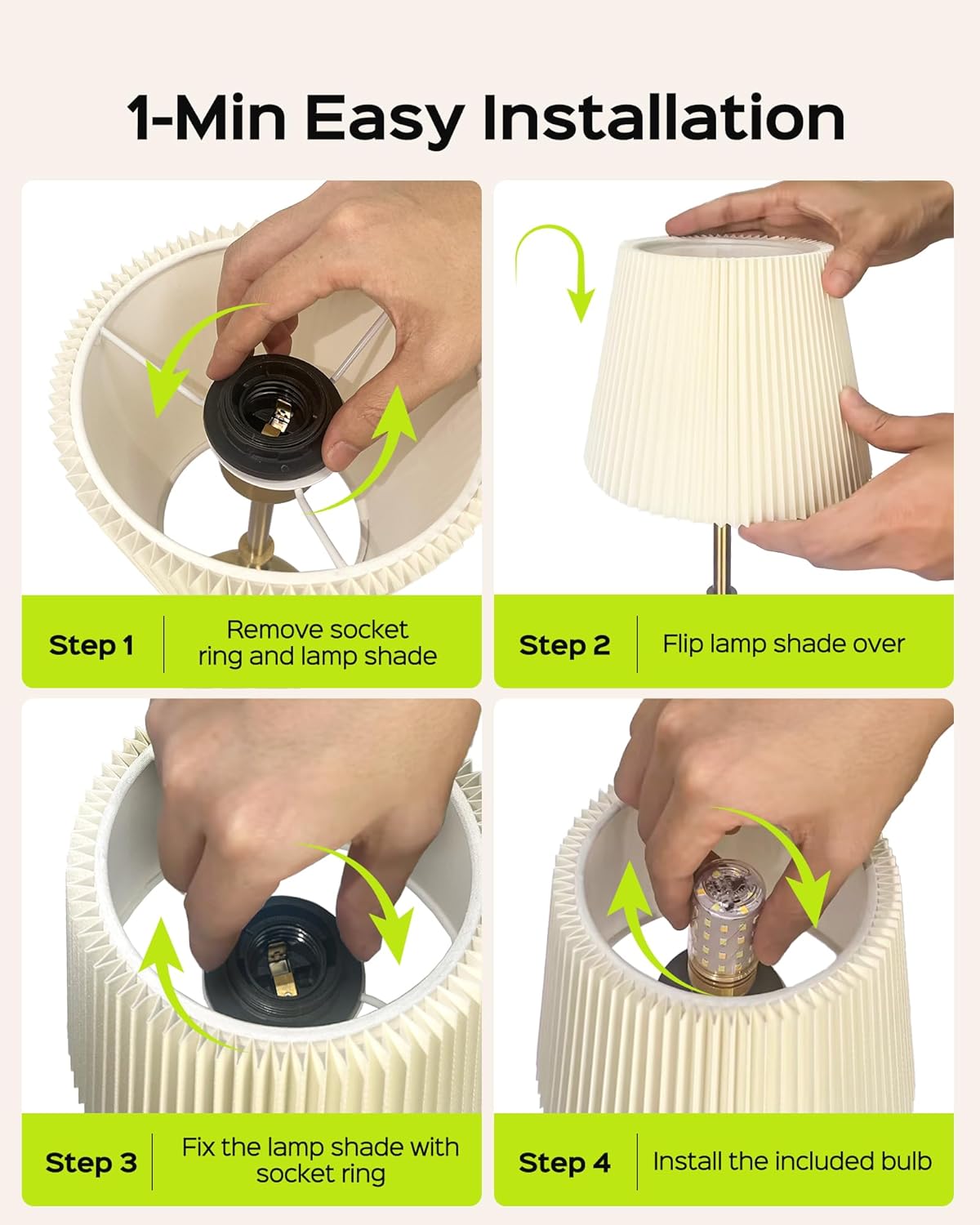 1-Min Easy Installation

Step 1
Remove socket ring and lamp shade

Step 2
Flip lamp shade over

Step 3
Fix the lamp shade with socket ring

Step 4
Install the included bulb