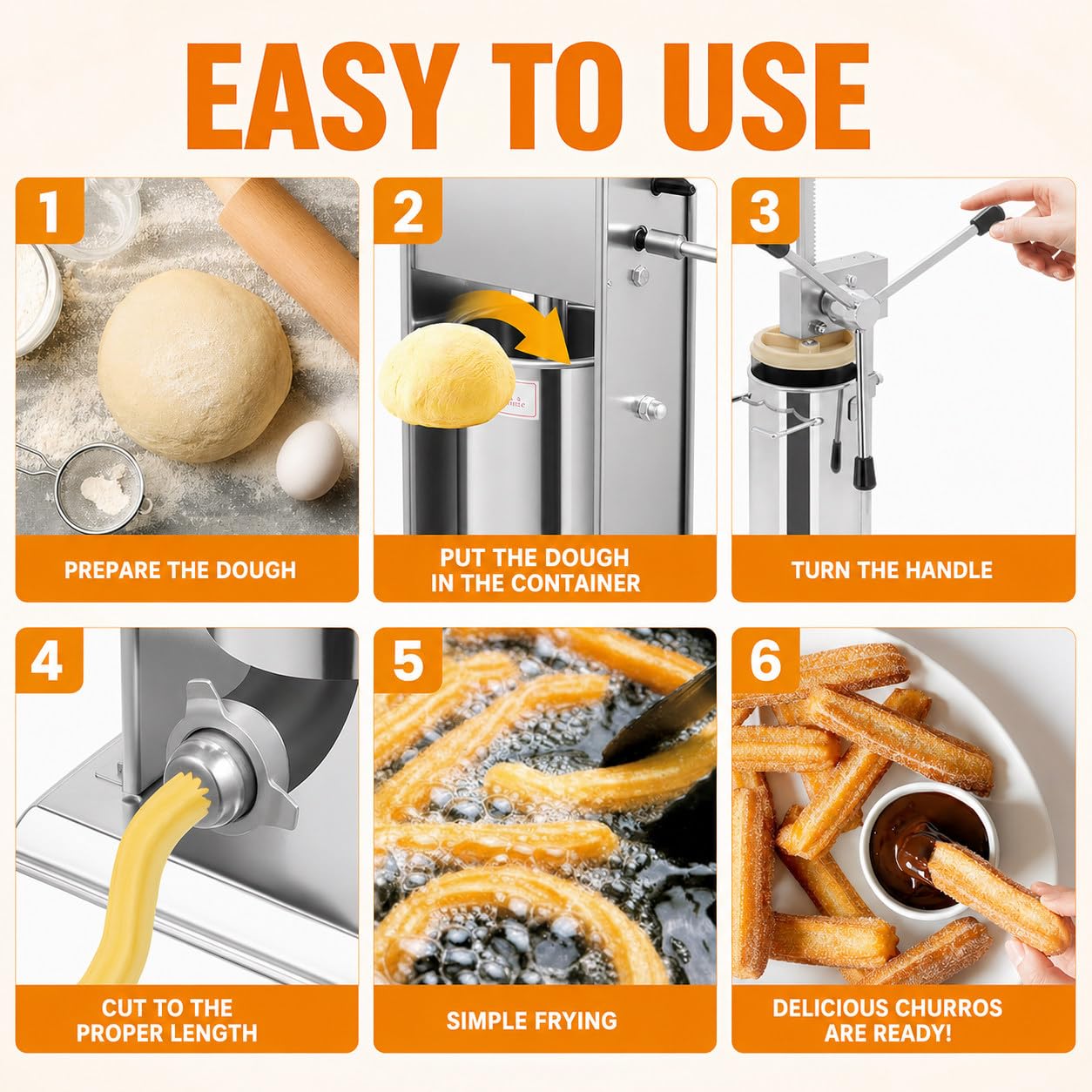 EASY TO USE

1
PREPARE THE DOUGH

2
PUT THE DOUGH IN THE CONTAINER

3
TURN THE HANDLE

4
CUT TO THE PROPER LENGTH

5
SIMPLE FRYING

6
DELICIOUS CHURROS ARE READY!