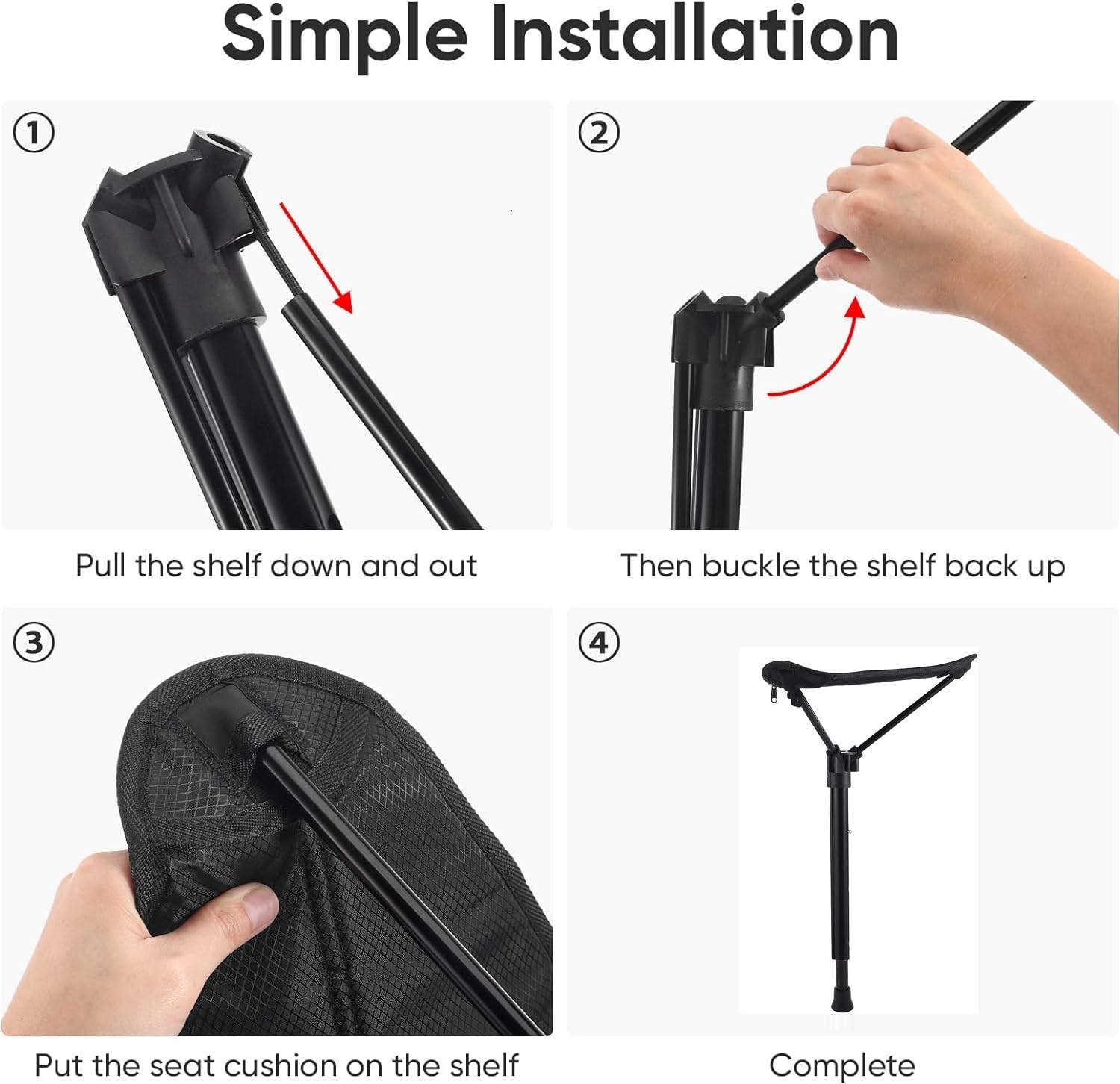 Simple Installation

①

Pull the shelf down and out

②

Then buckle the shelf back up

③

Put the seat cushion on the shelf

④

Complete