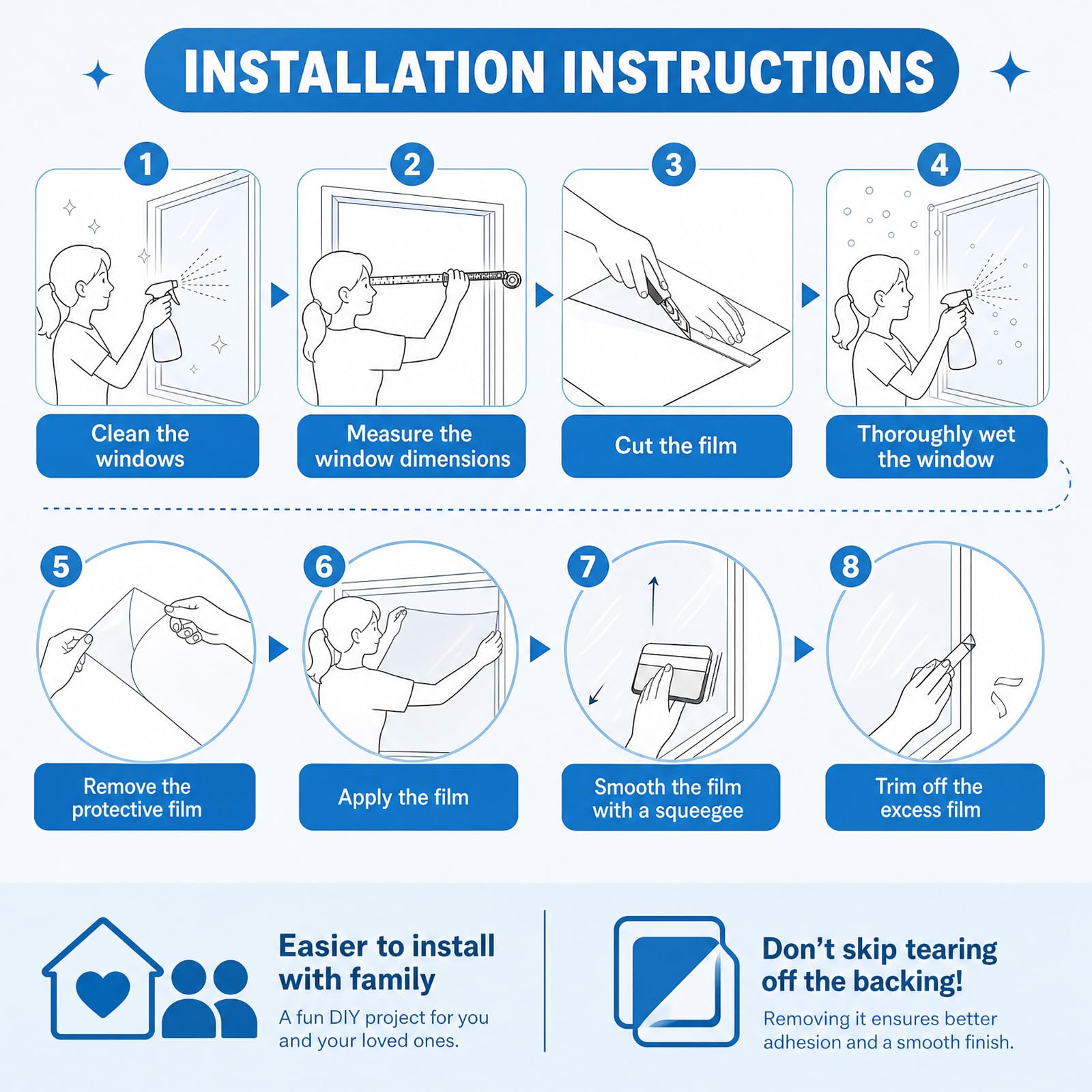 INSTALLATION INSTRUCTIONS

1
Clean the windows

2
Measure the window dimensions

3
Cut the film

4
Thoroughly wet the window

5
Remove the protective film

6
Apply the film

7
Smooth the film with a squeegee

8
Trim off the excess film

Easier to install with family
A fun DIY project for you and your loved ones.

Don't skip tearing off the backing!
Removing it ensures better adhesion and a smooth finish.