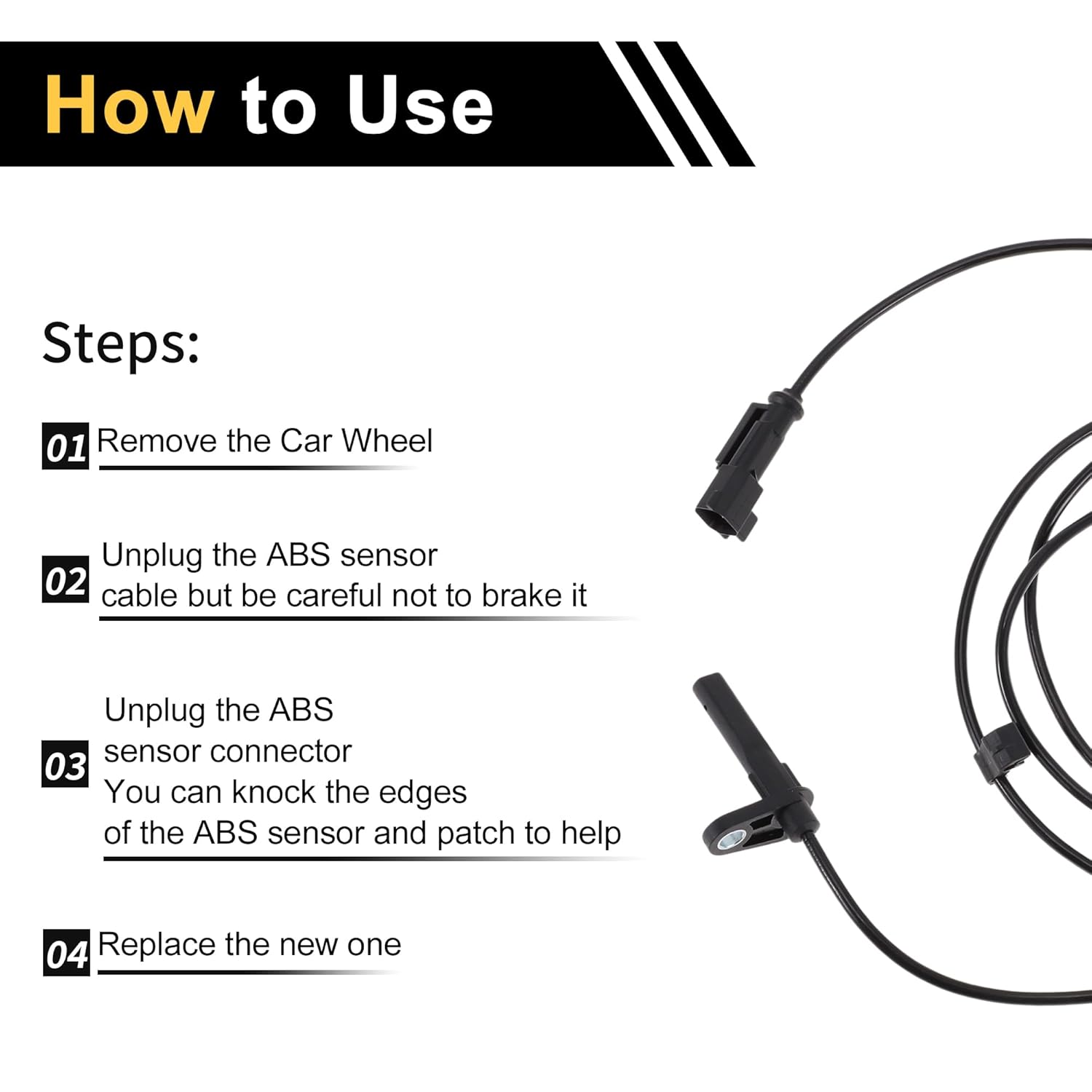 How to Use

Steps:

01 Remove the Car Wheel

02 Unplug the ABS sensor cable but be careful not to brake it

03 Unplug the ABS sensor connector
You can knock the edges of the ABS sensor and patch to help

04 Replace the new one