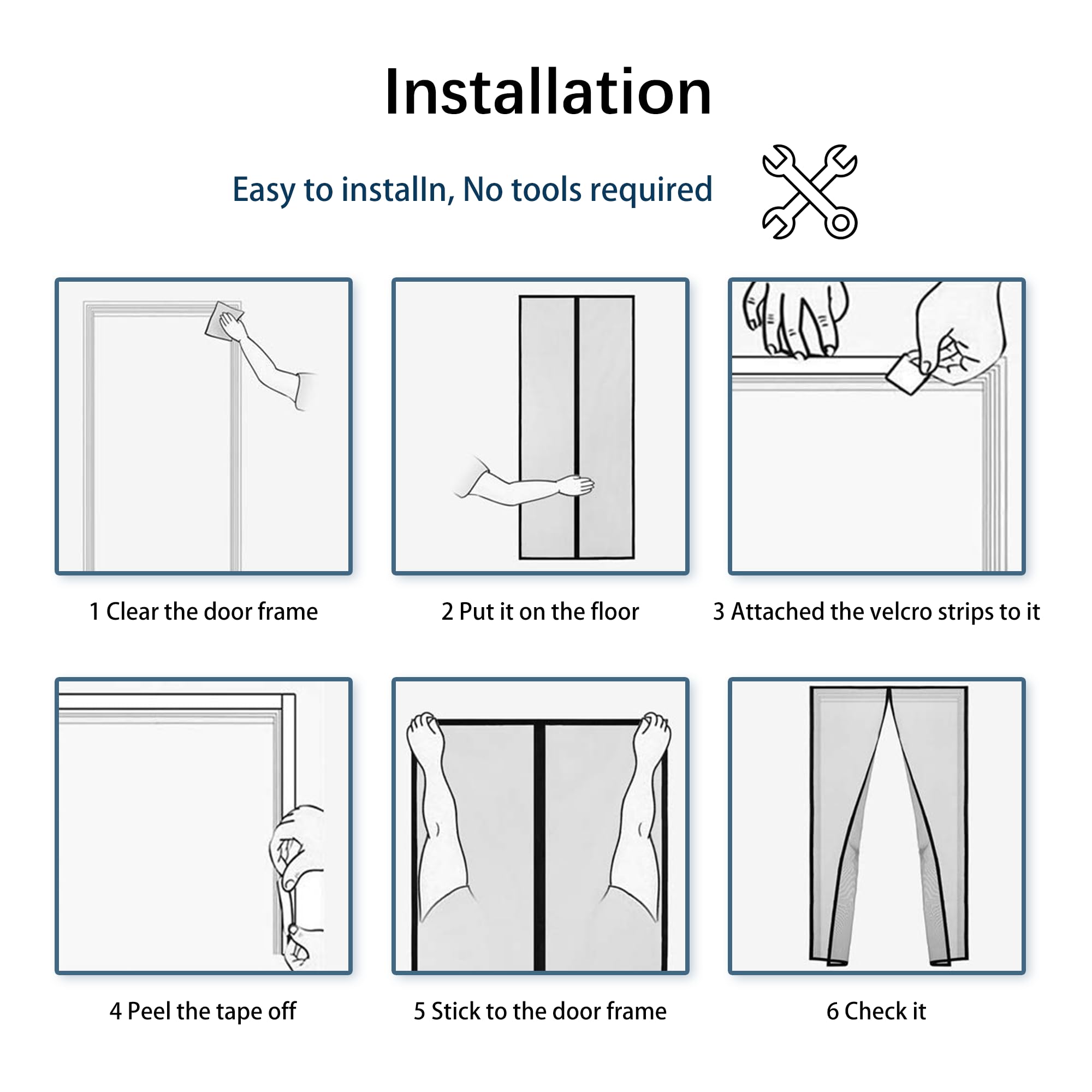 Installation

Easy to installn, No tools required

1 Clear the door frame

2 Put it on the floor

3 Attached the velcro strips to it

4 Peel the tape off

5 Stick to the door frame

6 Check it