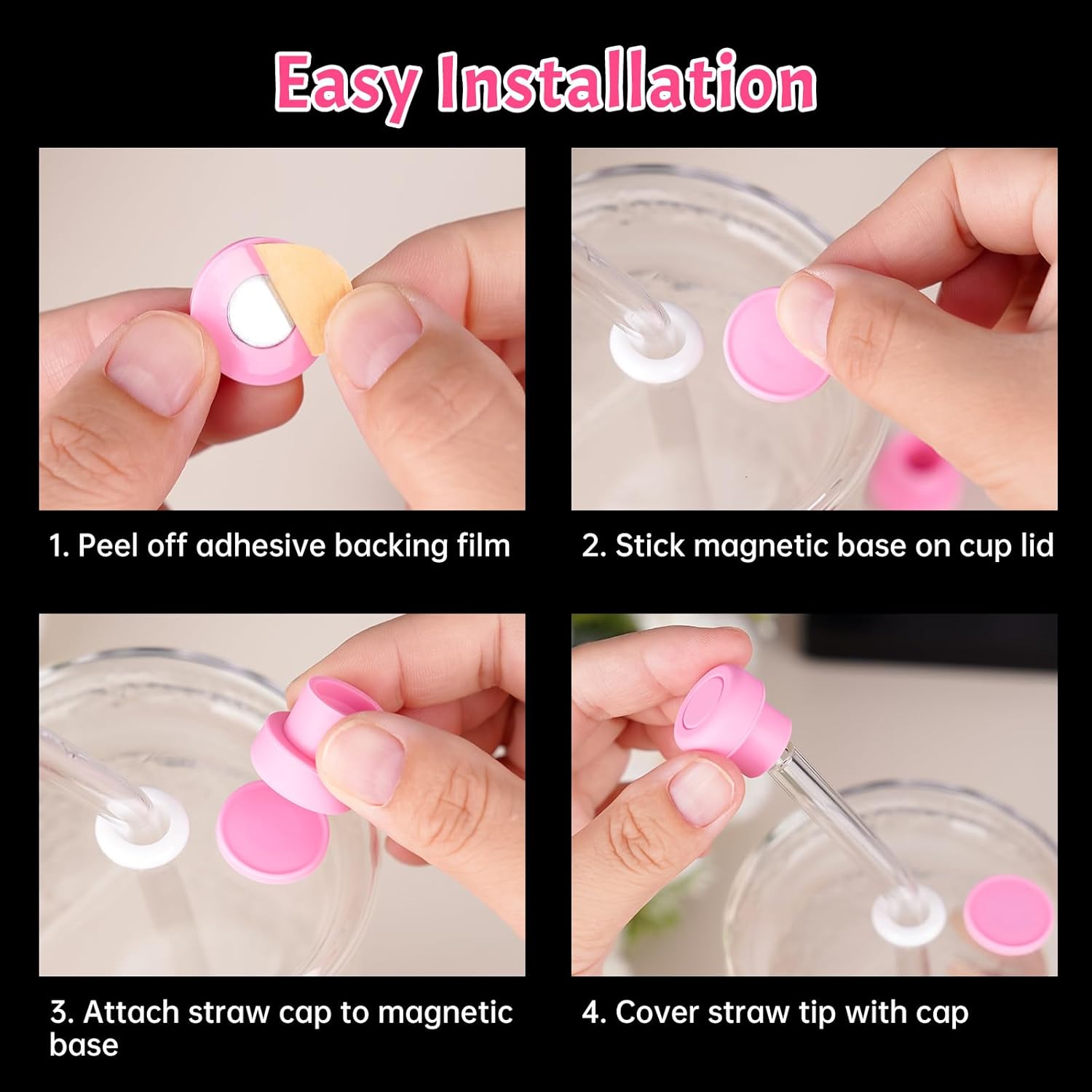 Easy Installation

1. Peel off adhesive backing film

2. Stick magnetic base on cup lid

3. Attach straw cap to magnetic base

4. Cover straw tip with cap