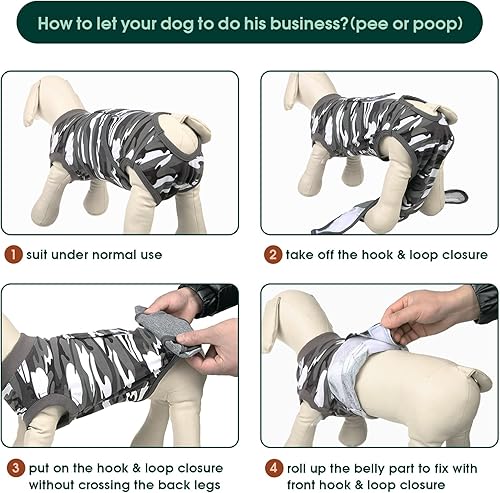 How to let your dog to do his business?(pee or poop)

1 suit under normal use

2 take off the hook & loop closure

3 put on the hook & loop closure without crossing the back legs

4 roll up the belly part to fix with front hook & loop closure