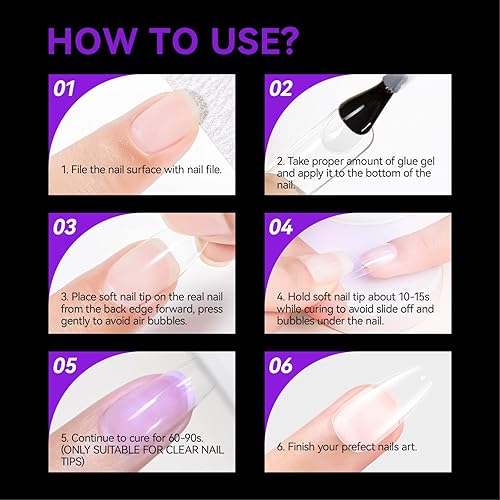 HOW TO USE?

01

1. File the nail surface with nail file.

02

2. Take proper amount of glue gel and apply it to the bottom of the nail.

03

3. Place soft nail tip on the real nail from the back edge forward, press gently to avoid air bubbles.

04

4. Hold soft nail tip about 10-15s while curing to avoid slide off and bubbles under the nail.

05

5. Continue to cure for 60-90s. (ONLY SUITABLE FOR CLEAR NAIL TIPS)

06

6. Finish your prefect nails art.