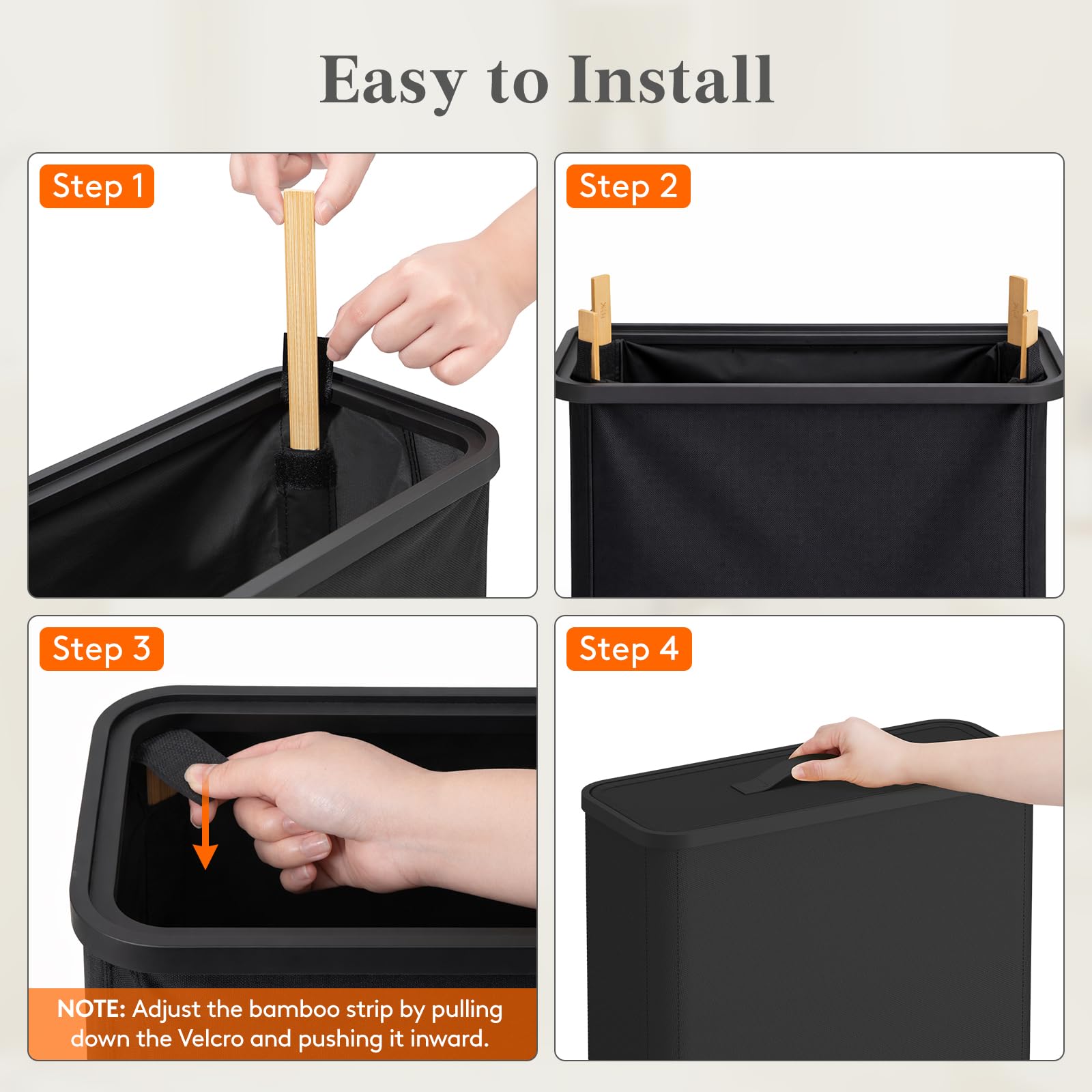 Easy to Install

Step 1

Step 2

Step 3

NOTE: Adjust the bamboo strip by pulling down the Velcro and pushing it inward.

Step 4