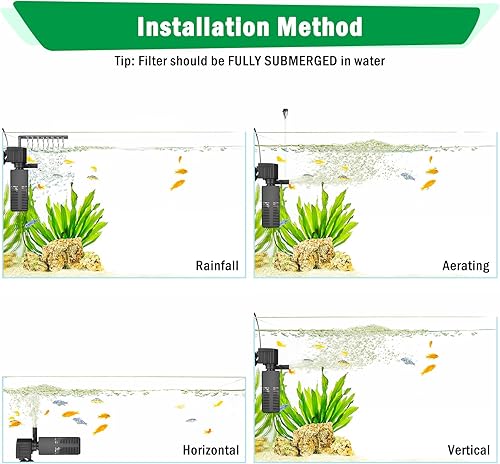 Installation Method

Tip: Filter should be FULLY SUBMERGED in water

Rainfall

Aerating

Horizontal

Vertical