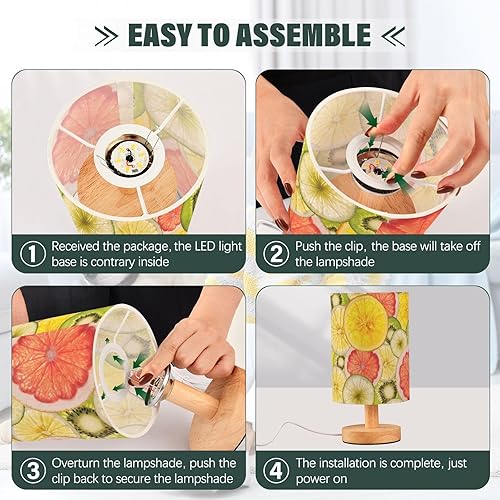 EASY TO ASSEMBLE

① Received the package, the LED light base is contrary inside

② Push the clip, the base will take off the lampshade

③ Overturn the lampshade, push the clip back to secure the lampshade

④ The installation is complete, just power on