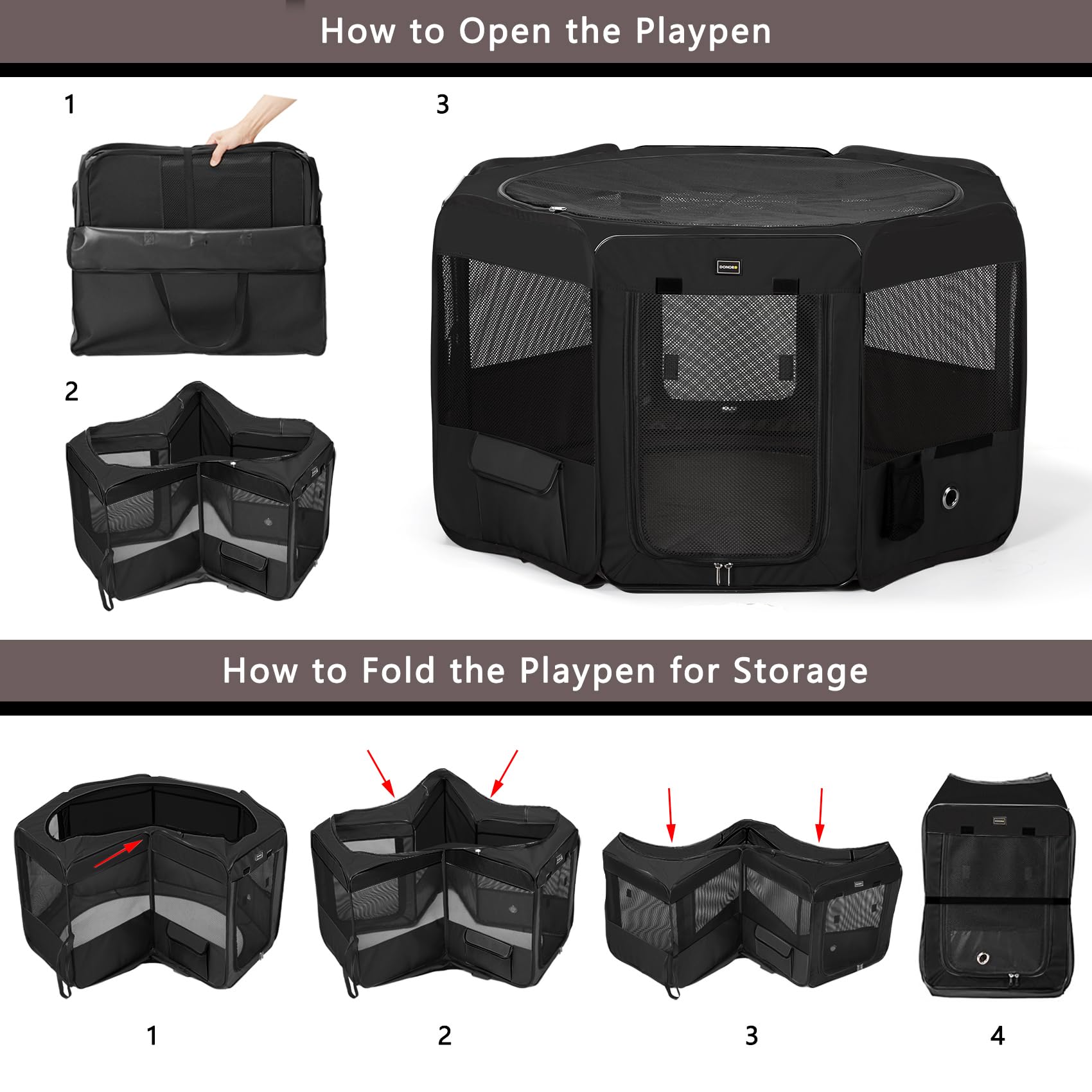 How to Open the Playpen

1

3

DONORO

2

How to Fold the Playpen for Storage

1

2

3

4