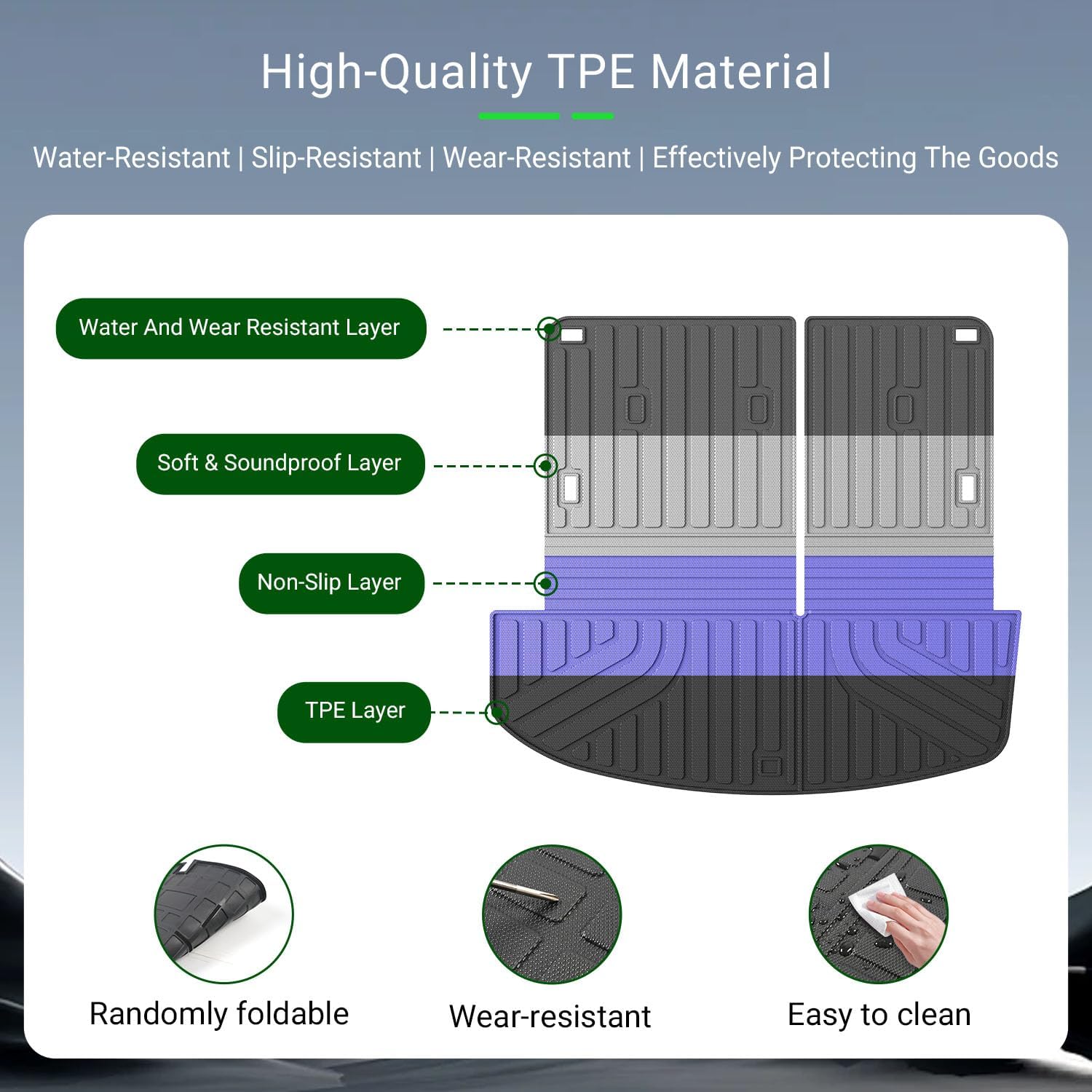 High-Quality TPE Material

Water-Resistant | Slip-Resistant | Wear-Resistant | Effectively Protecting The Goods

Water And Wear Resistant Layer

Soft & Soundproof Layer

Non-Slip Layer

TPE Layer

Randomly foldable

Wear-resistant

Easy to clean