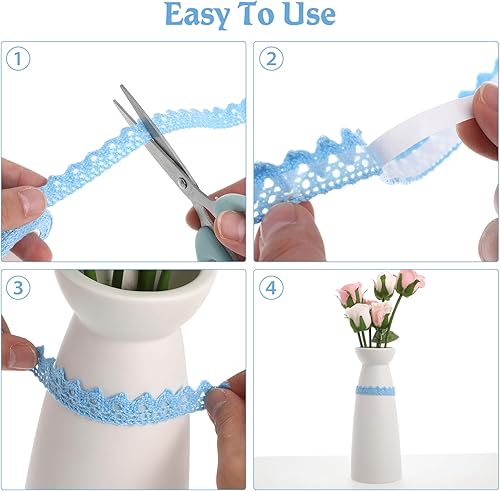 Easy To Use

1

2

3

4