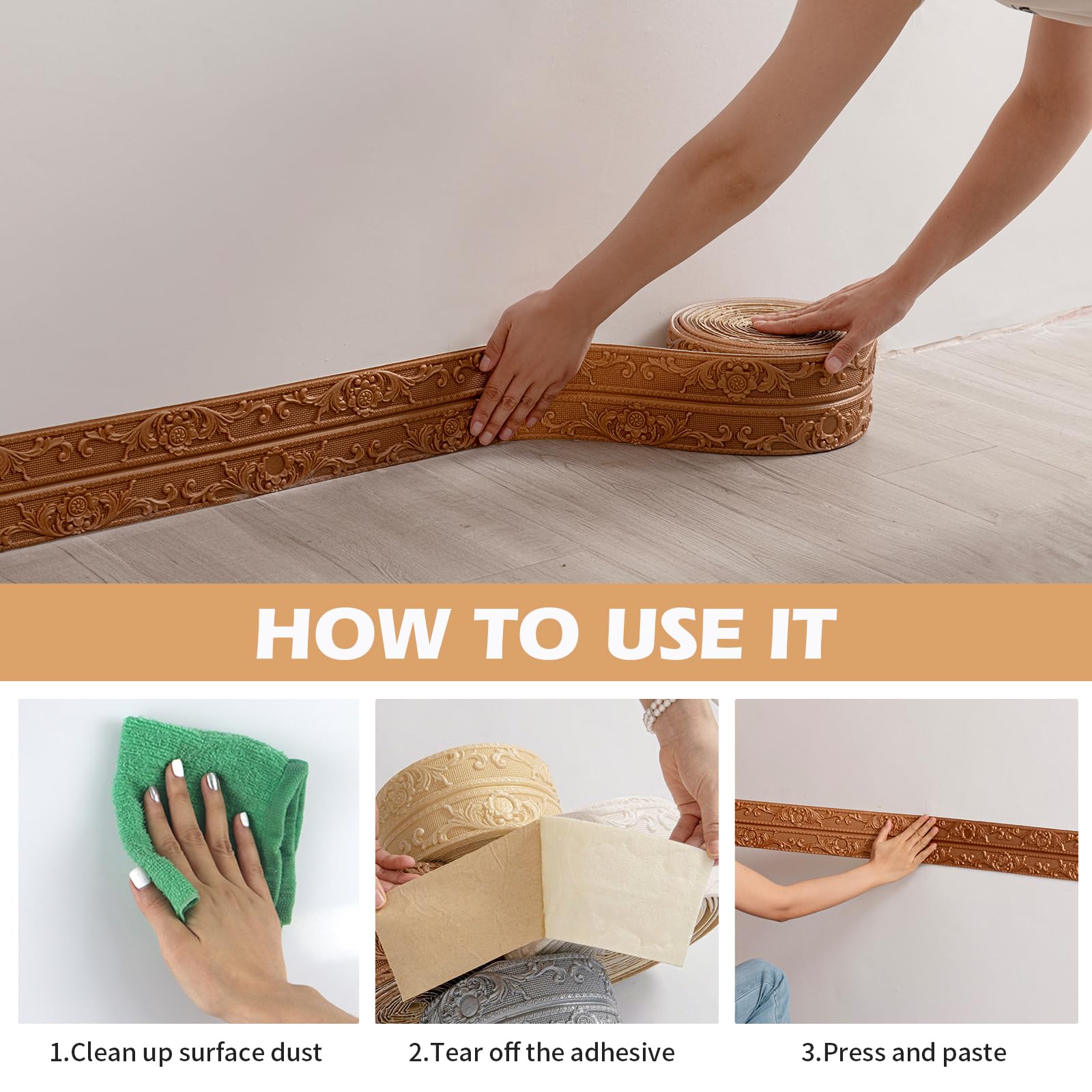 HOW TO USE IT

1.Clean up surface dust

2.Tear off the adhesive

3.Press and paste