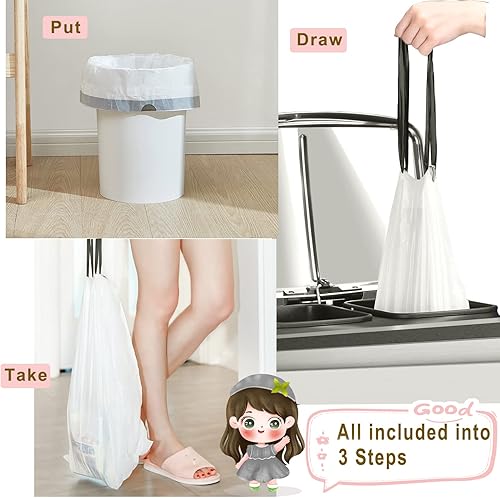 Put

Draw

Take

Good

All included into 3 Steps