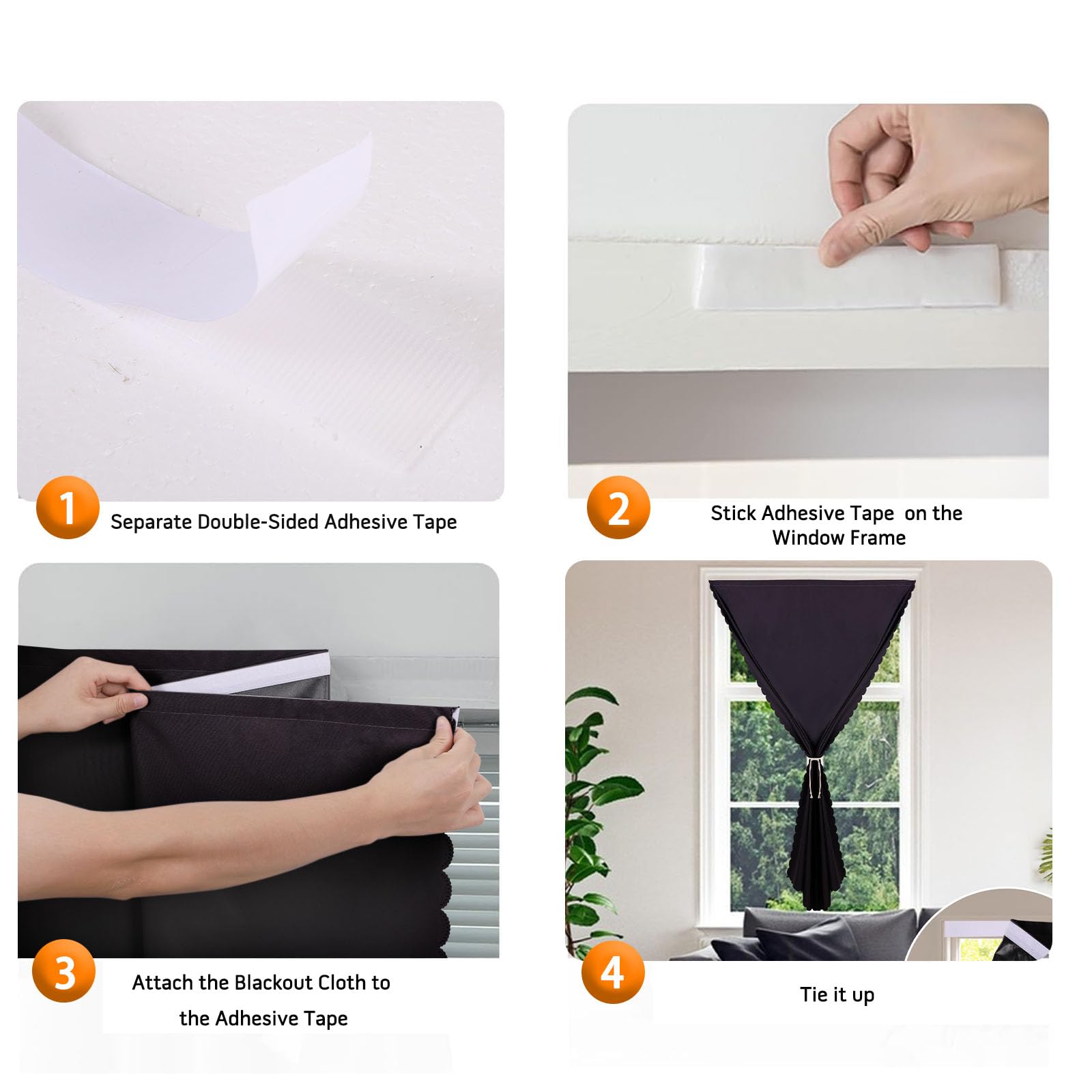 1
Separate Double-Sided Adhesive Tape

2
Stick Adhesive Tape on the Window Frame

3
Attach the Blackout Cloth to the Adhesive Tape

4
Tie it up