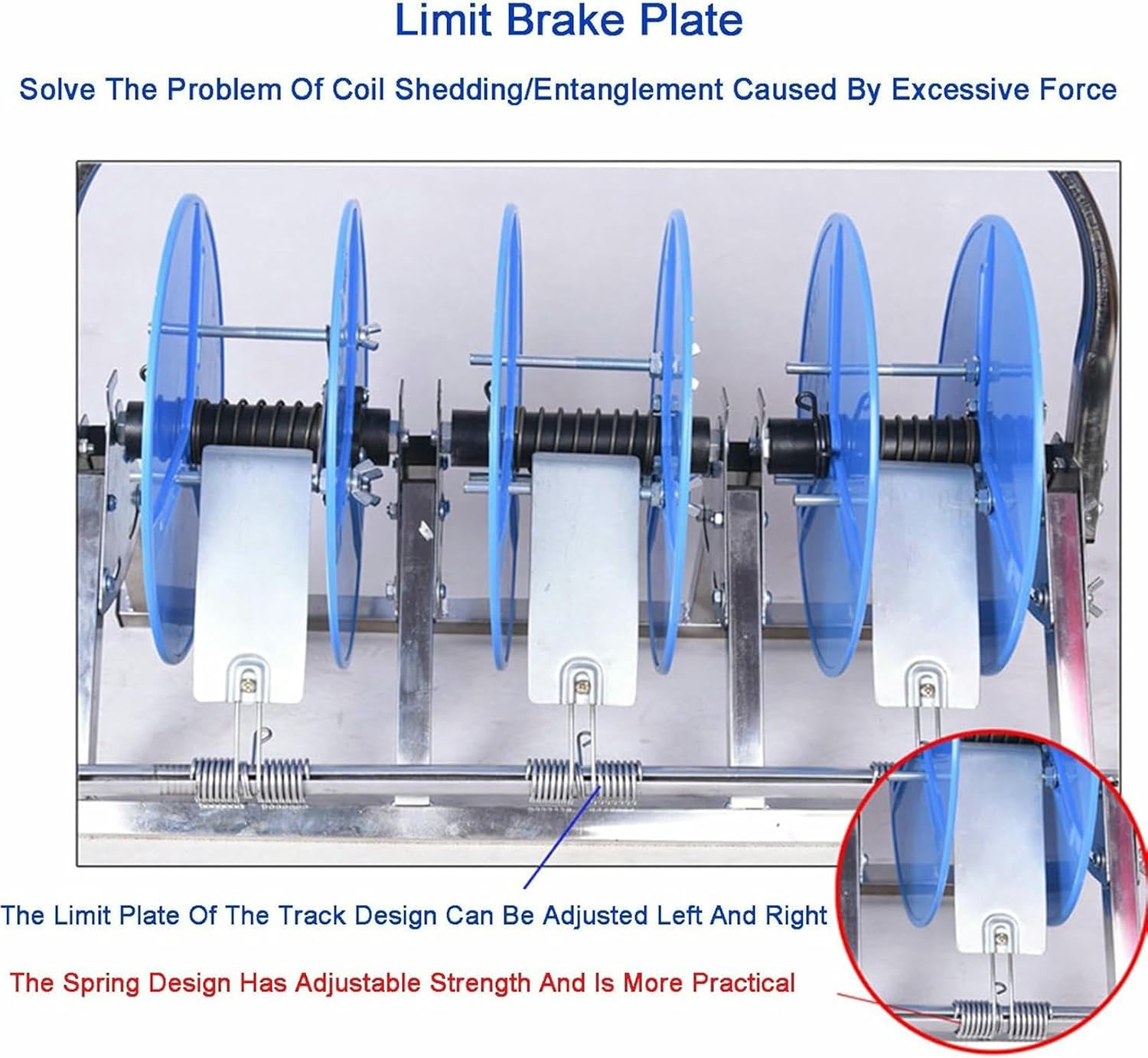 Limit Brake Plate

Solve The Problem Of Coil Shedding/Entanglement Caused By Excessive Force

The Limit Plate Of The Track Design Can Be Adjusted Left And Right

The Spring Design Has Adjustable Strength And Is More Practical