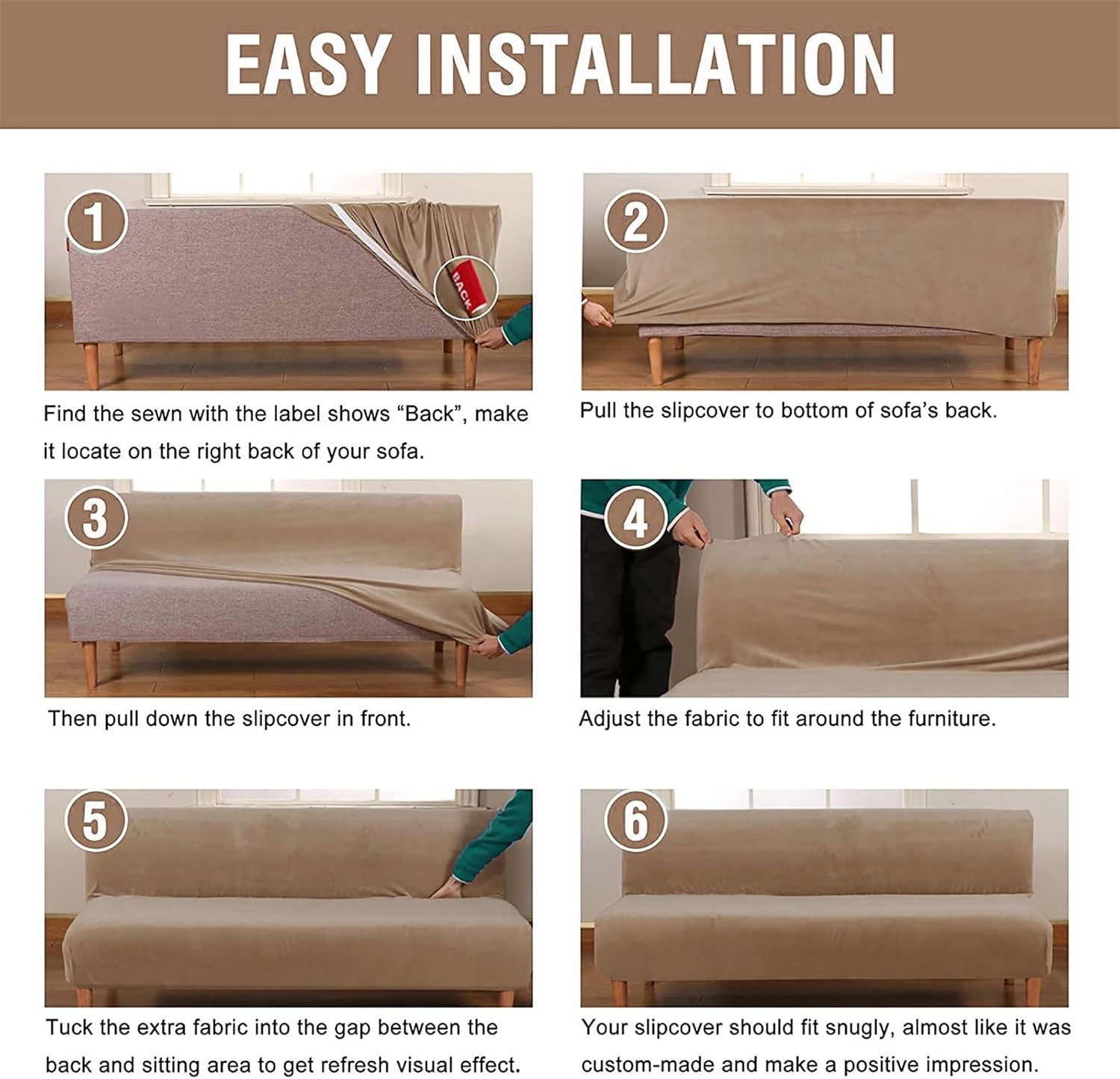 EASY INSTALLATION

1

BACK

Find the sewn with the label shows “Back”, make it locate on the right back of your sofa.

2

Pull the slipcover to bottom of sofa’s back.

3

Then pull down the slipcover in front.

4

Adjust the fabric to fit around the furniture.

5

Tuck the extra fabric into the gap between the back and sitting area to get refresh visual effect.

6

Your slipcover should fit snugly, almost like it was custom-made and make a positive impression.