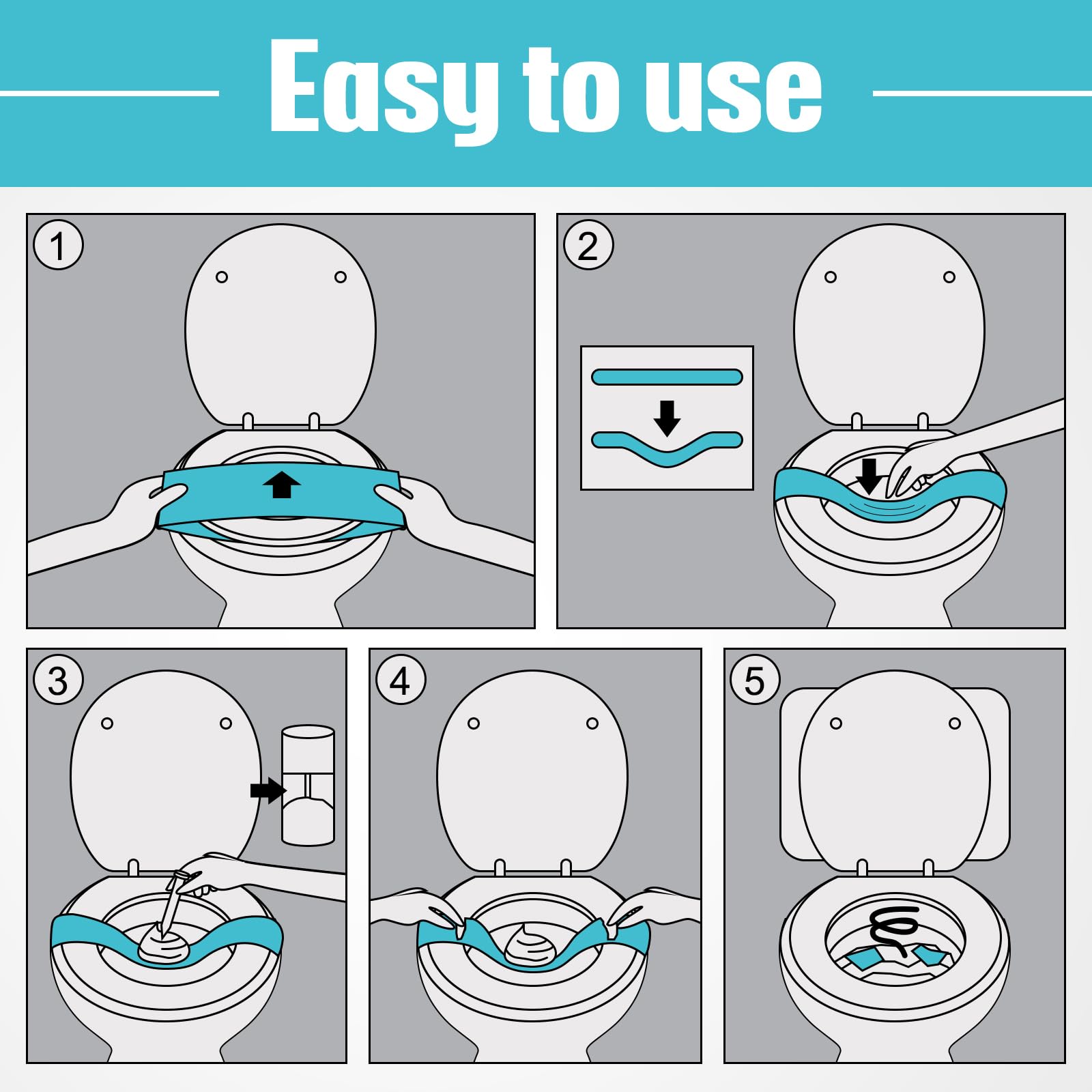 Easy to use

1

2

3

4

5