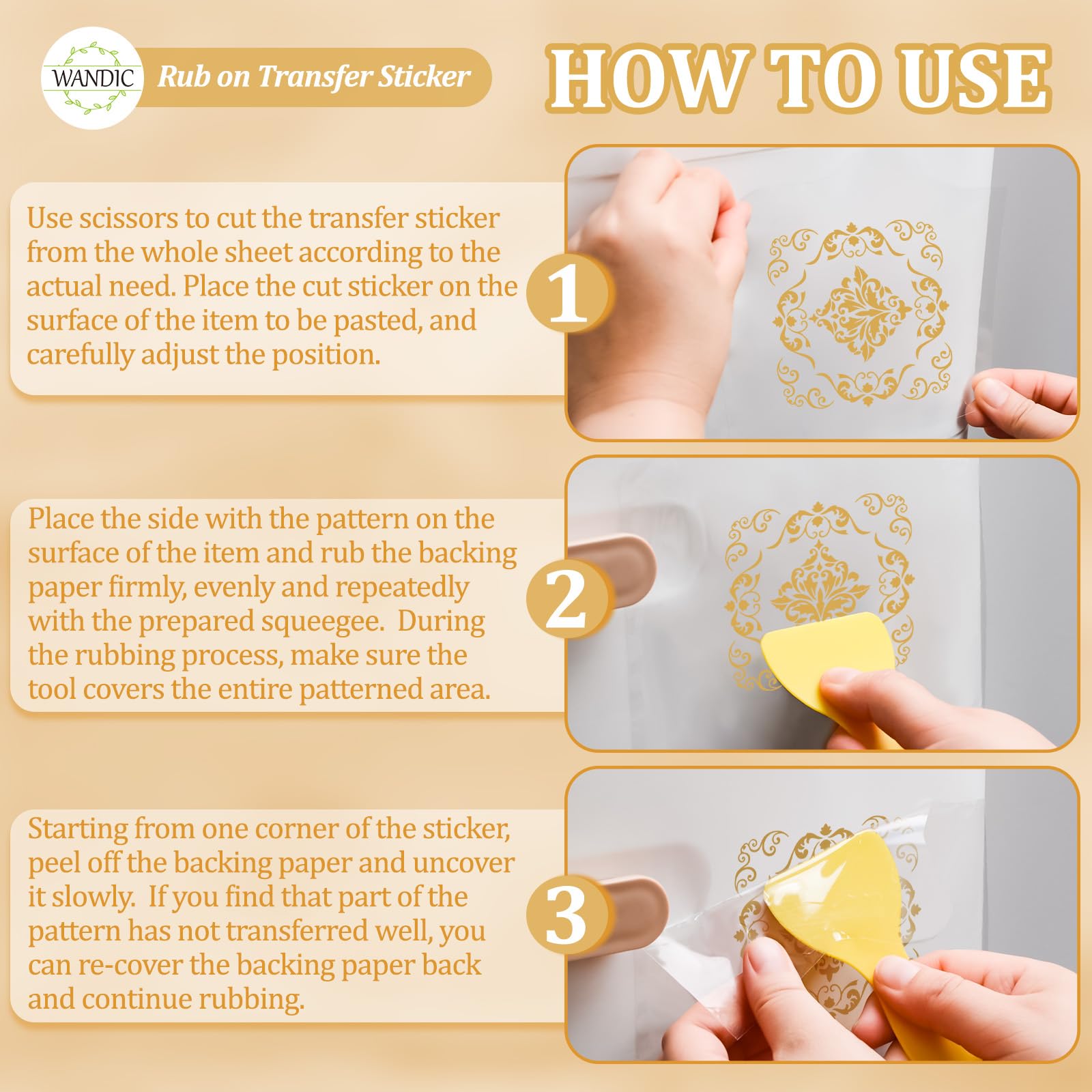 WANDIC

Rub on Transfer Sticker

HOW TO USE

Use scissors to cut the transfer sticker from the whole sheet according to the actual need. Place the cut sticker on the surface of the item to be pasted, and carefully adjust the position.

1

Place the side with the pattern on the surface of the item and rub the backing paper firmly, evenly and repeatedly with the prepared squeegee. During the rubbing process, make sure the tool covers the entire patterned area.

2

Starting from one corner of the sticker, peel off the backing paper and uncover it slowly. If you find that part of the pattern has not transferred well, you can re-cover the backing paper back and continue rubbing.

3