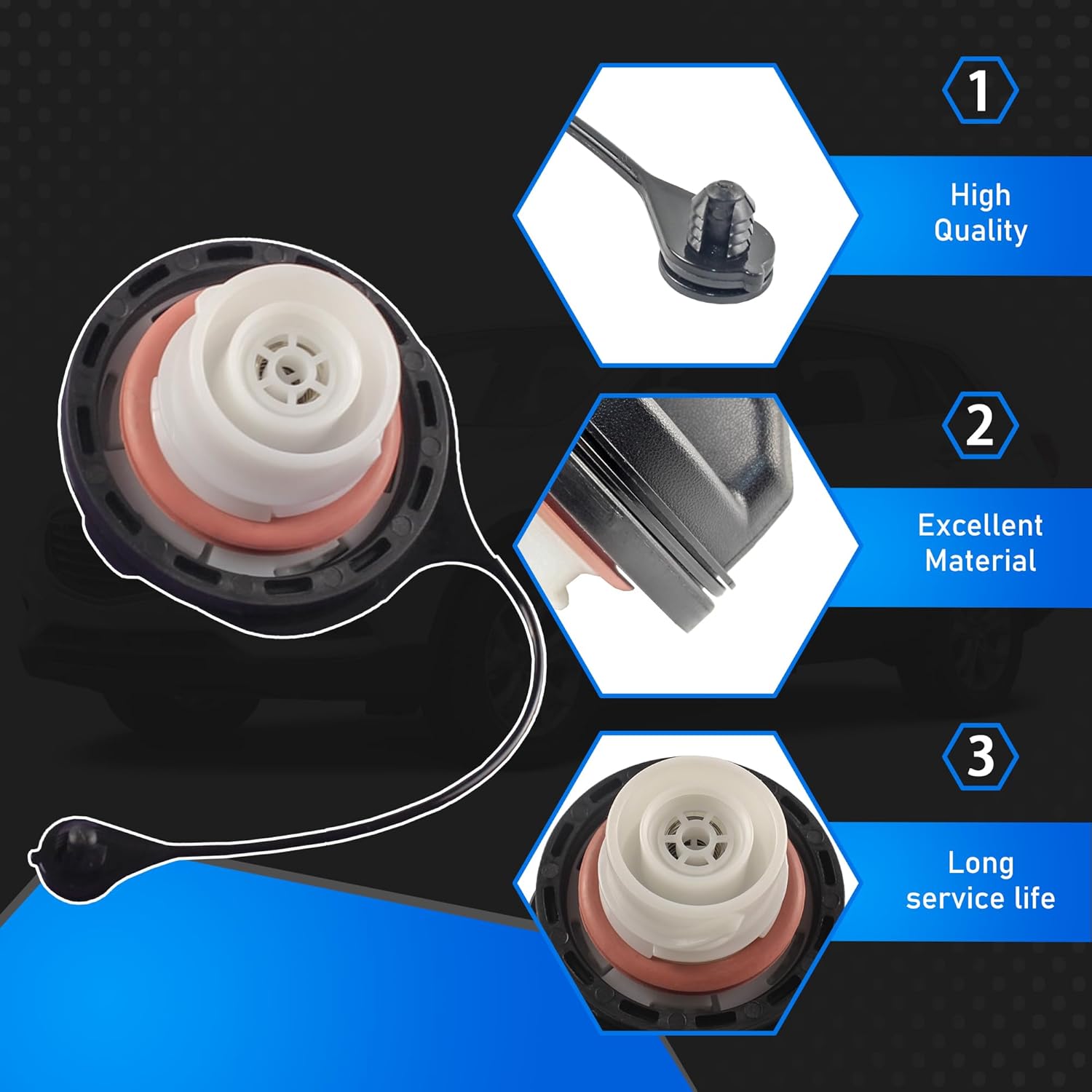 1

High Quality

2

Excellent Material

3

Long service life