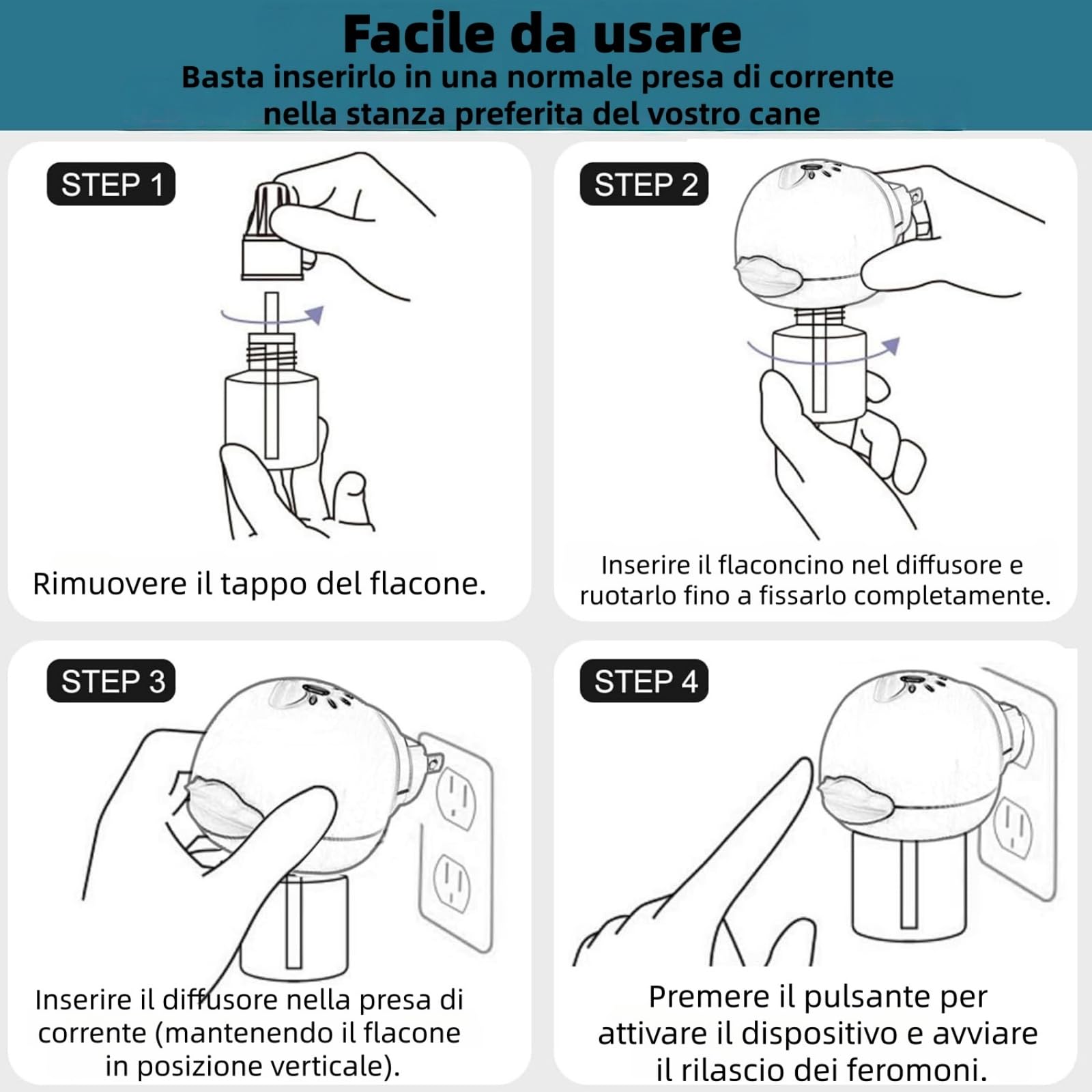 Facile da usare
Basta inserirlo in una normale presa di corrente nella stanza preferita del vostro cane

STEP 1

Rimuovere il tappo del flacone.

STEP 2

Inserire il flaconcino nel diffusore e ruotarlo fino a fissarlo completamente.

STEP 3

Inserire il diffusore nella presa di corrente (mantenendo il flacone in posizione verticale).

STEP 4

Premere il pulsante per attivare il dispositivo e avviare il rilascio dei feromoni.