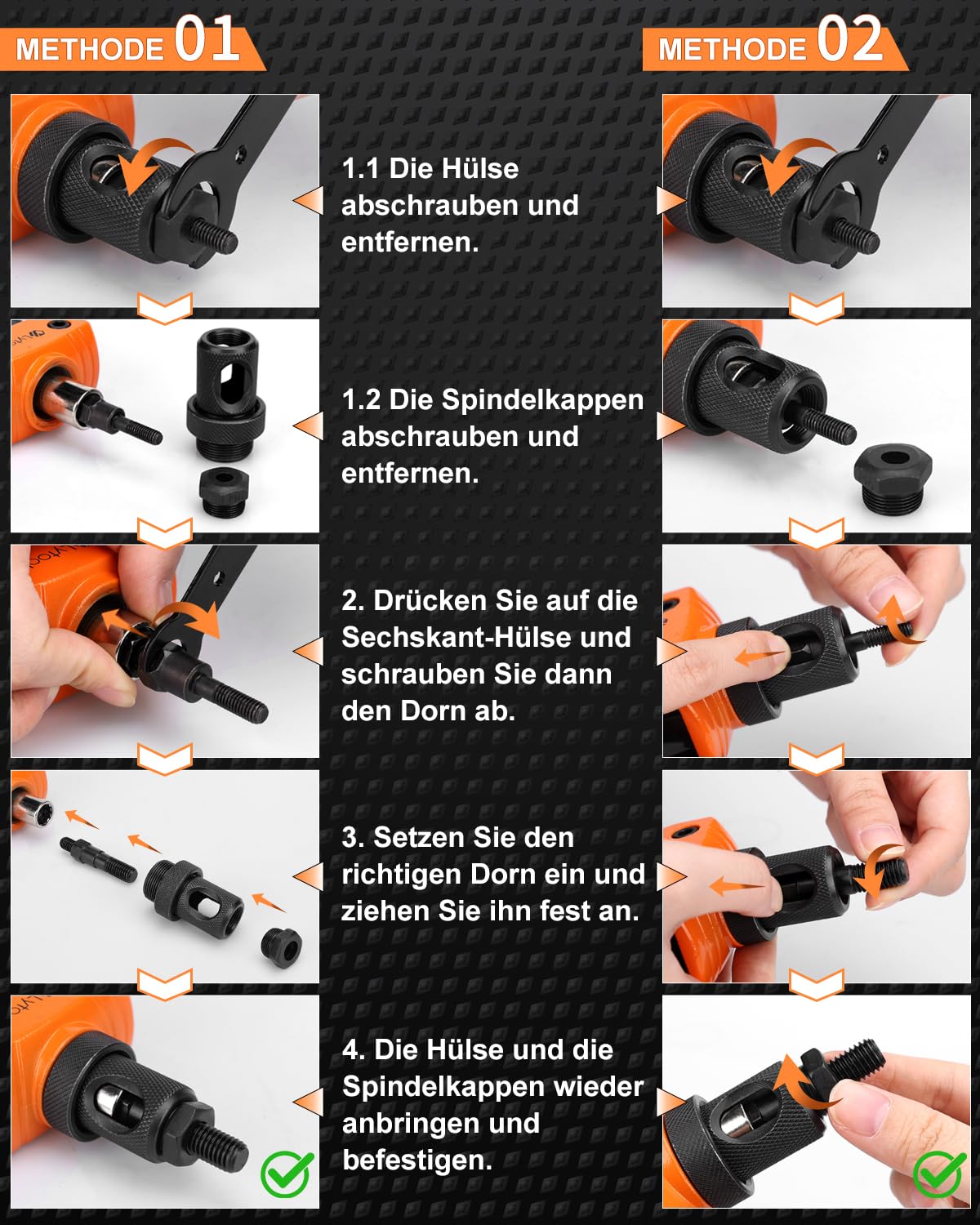 METHODE 01

METHODE 02

1.1 Die Hülse abschrauben und entfernen.

1.2 Die Spindelkappen abschrauben und entfernen.

2. Drücken Sie auf die Sechskant-Hülse und schrauben Sie dann den Dorn ab.

3. Setzen Sie den richtigen Dorn ein und ziehen Sie ihn fest an.

4. Die Hülse und die Spindelkappen wieder anbringen und befestigen.