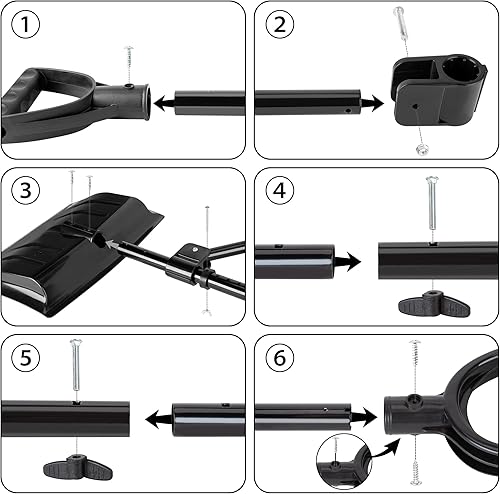 1

2

3

4

5

6