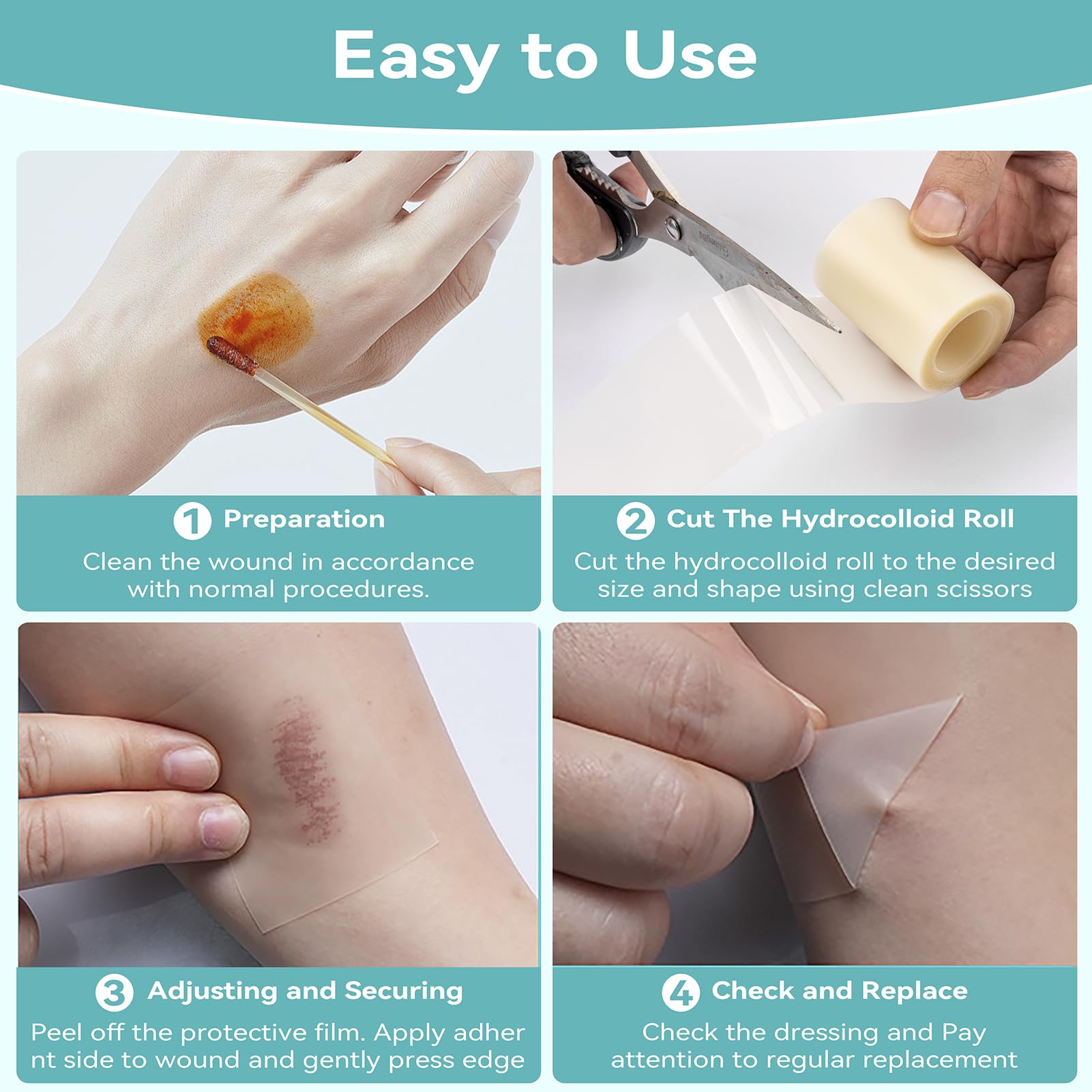 Easy to Use

1 Preparation
Clean the wound in accordance with normal procedures.

2 Cut The Hydrocolloid Roll
Cut the hydrocolloid roll to the desired size and shape using clean scissors

3 Adjusting and Securing
Peel off the protective film. Apply adher nt side to wound and gently press edge

4 Check and Replace
Check the dressing and Pay attention to regular replacement