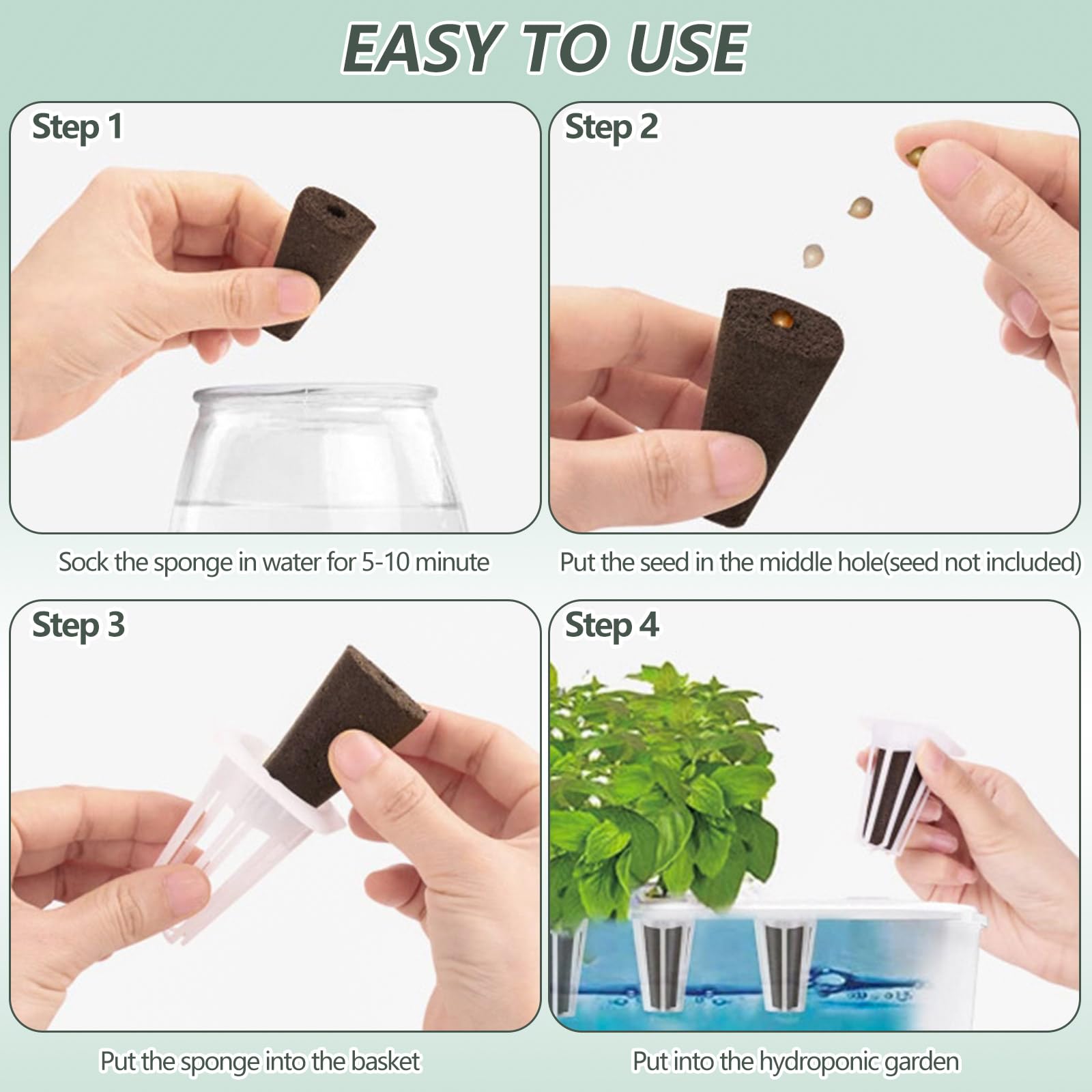 EASY TO USE

Step 1

Sock the sponge in water for 5-10 minute

Step 2

Put the seed in the middle hole(seed not included)

Step 3

Put the sponge into the basket

Step 4

Put into the hydroponic garden