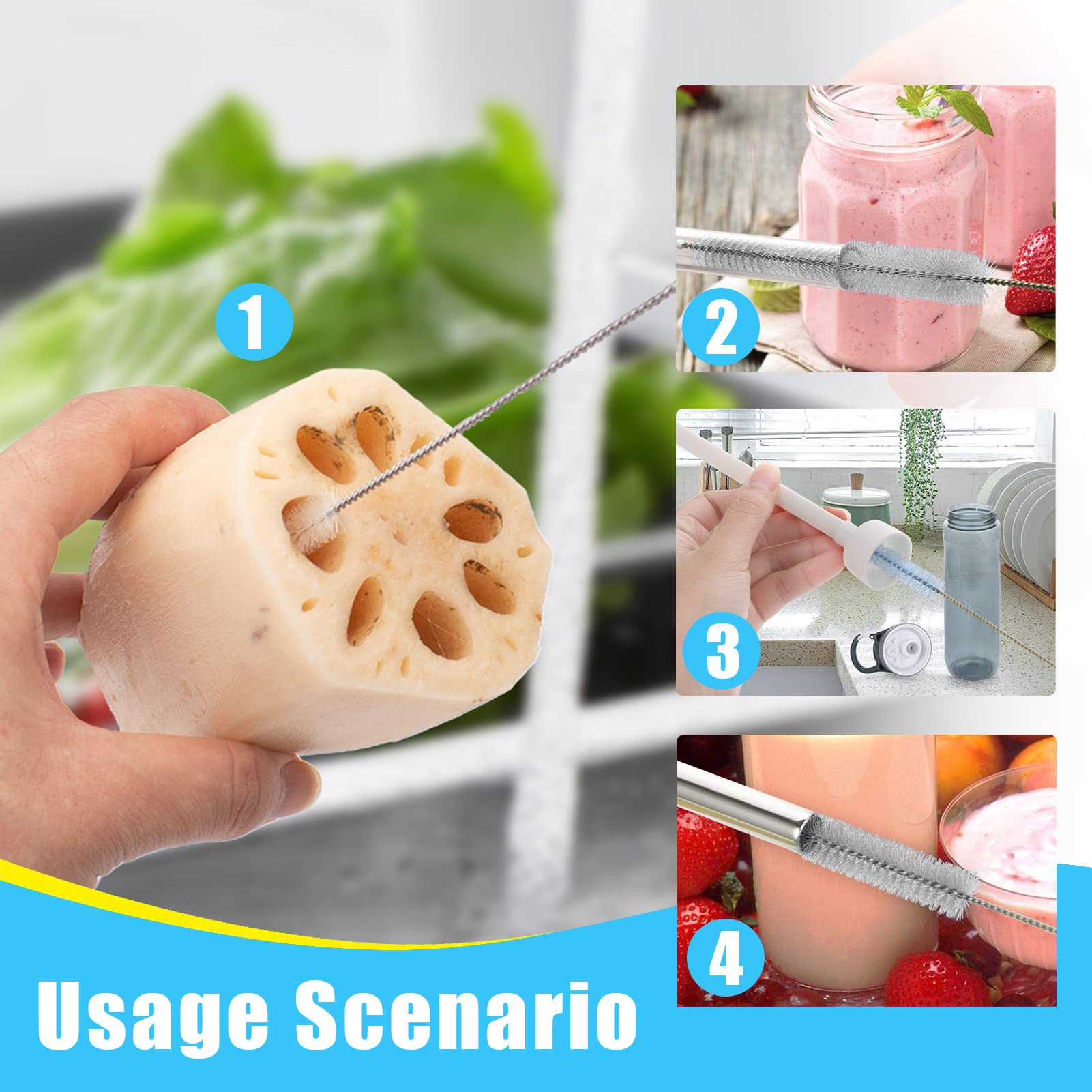 1

2

3

4

Usage Scenario