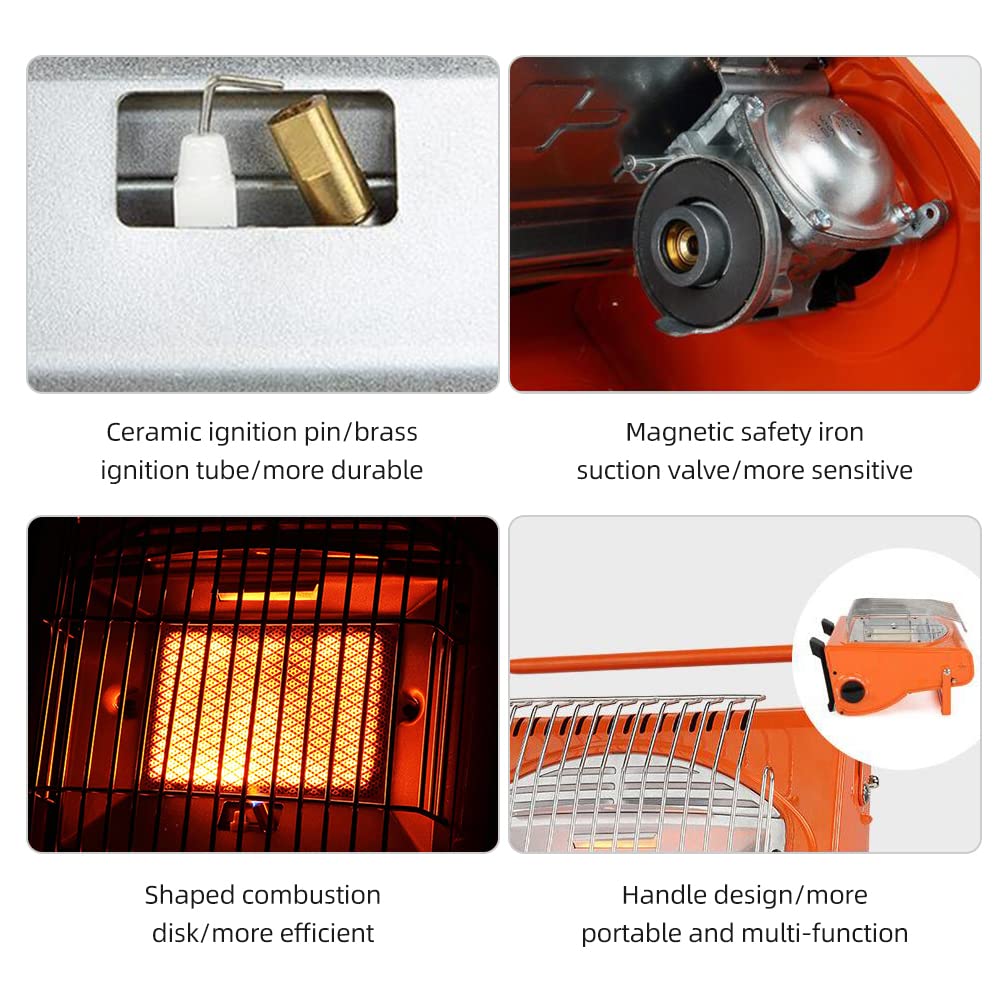 Ceramic ignition pin/brass ignition tube/more durable

Magnetic safety iron suction valve/more sensitive

Shaped combustion disk/more efficient

Handle design/more portable and multi-function