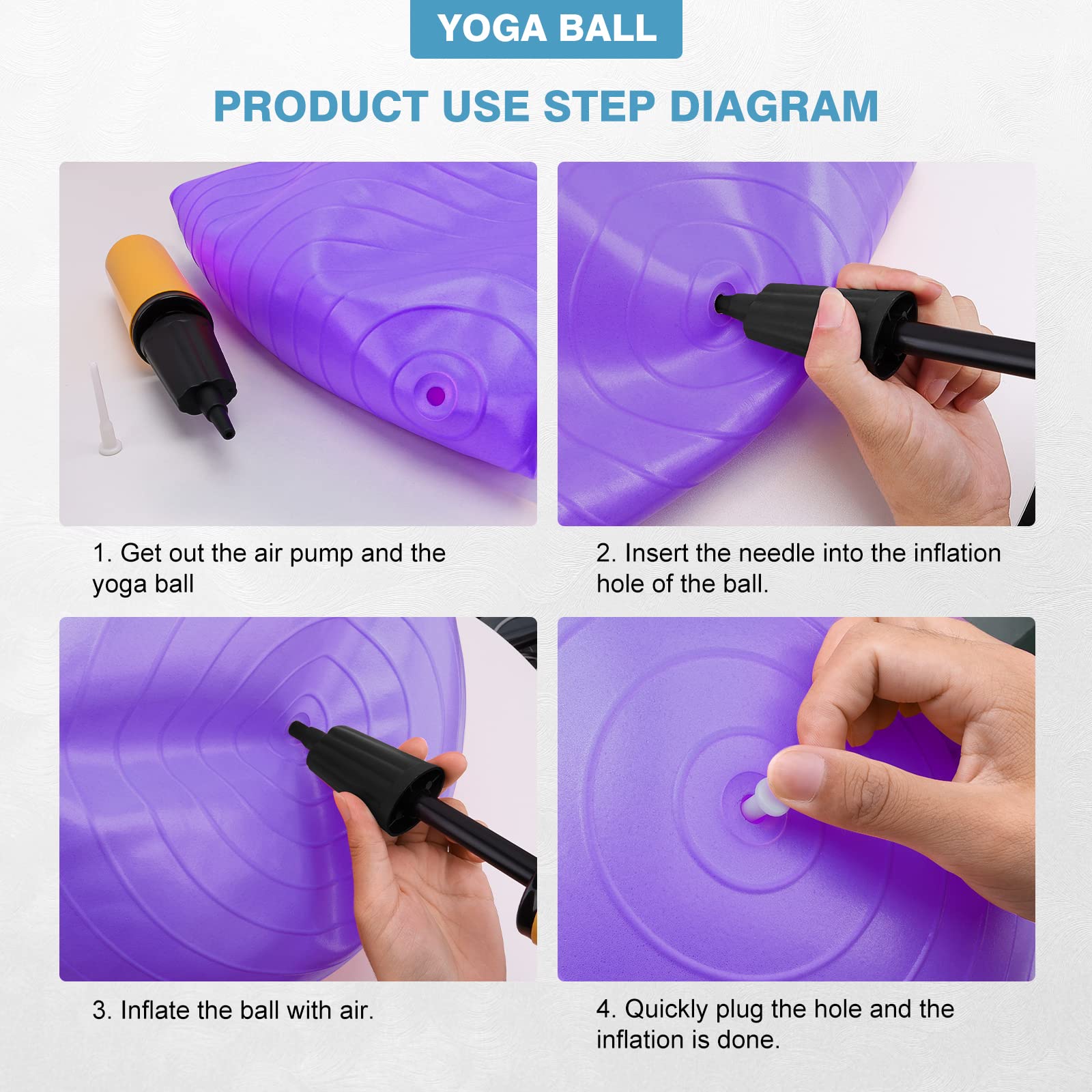 YOGA BALL

PRODUCT USE STEP DIAGRAM

1. Get out the air pump and the yoga ball

2. Insert the needle into the inflation hole of the ball.

3. Inflate the ball with air.

4. Quickly plug the hole and the inflation is done.