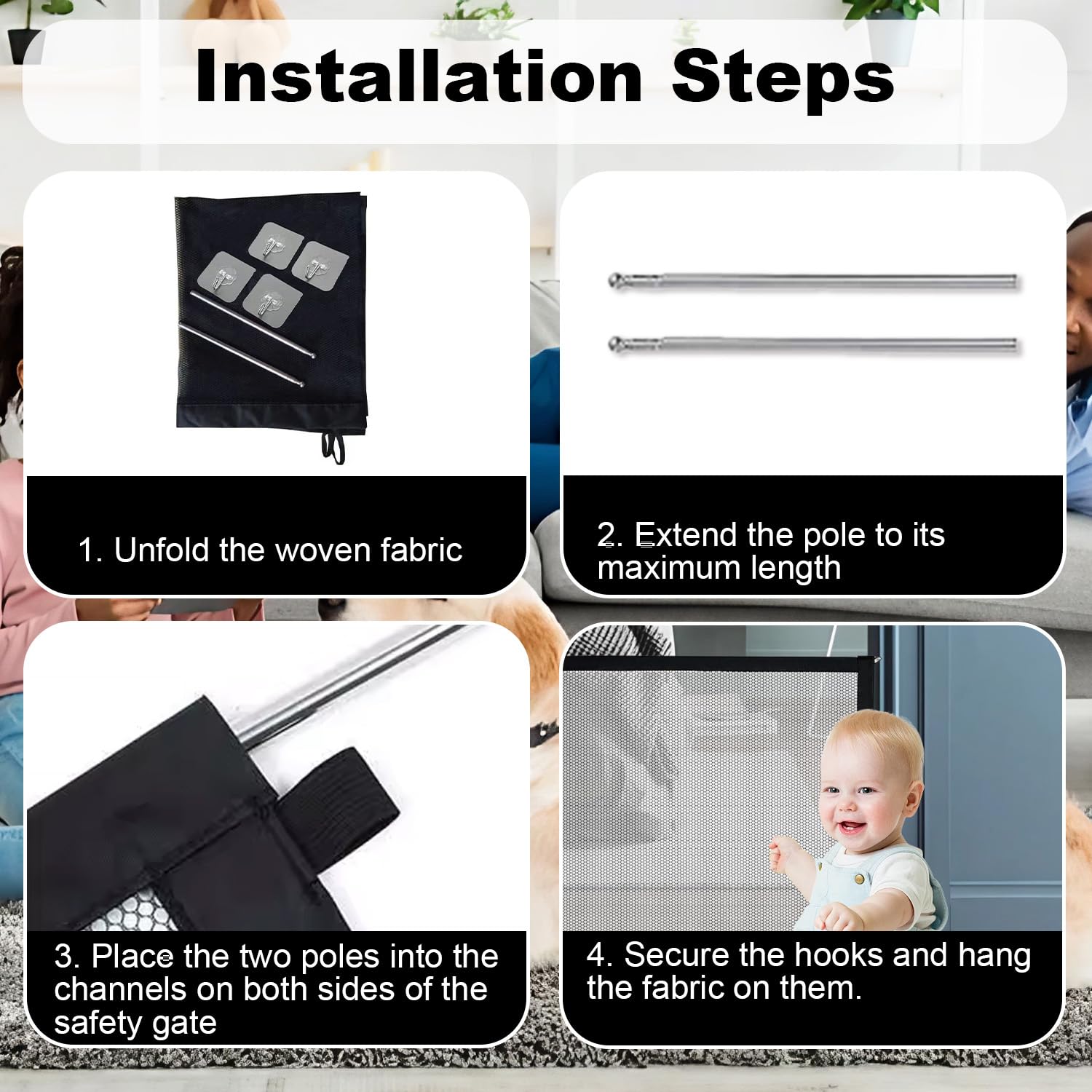 Installation Steps

1. Unfold the woven fabric

2. Extend the pole to its maximum length

3. Place the two poles into the channels on both sides of the safety gate

4. Secure the hooks and hang the fabric on them.