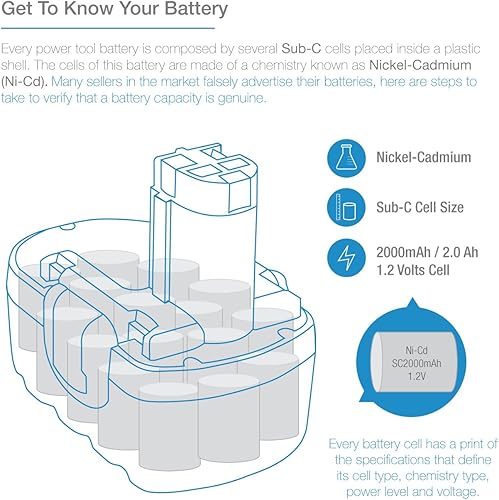 Get To Know Your Battery

Every power tool battery is composed by several Sub-C cells placed inside a plastic shell. The cells of this battery are made of a chemistry known as Nickel-Cadmium (Ni-Cd). Many sellers in the market falsely advertise their batteries, here are steps to take to verify that a battery capacity is genuine.

Nickel-Cadmium

Sub-C Cell Size

2000mAh / 2.0 Ah
1.2 Volts Cell

Ni-Cd
SC2000mAh
1.2V

Every battery cell has a print of the specifications that define its cell type, chemistry type, power level and voltage.