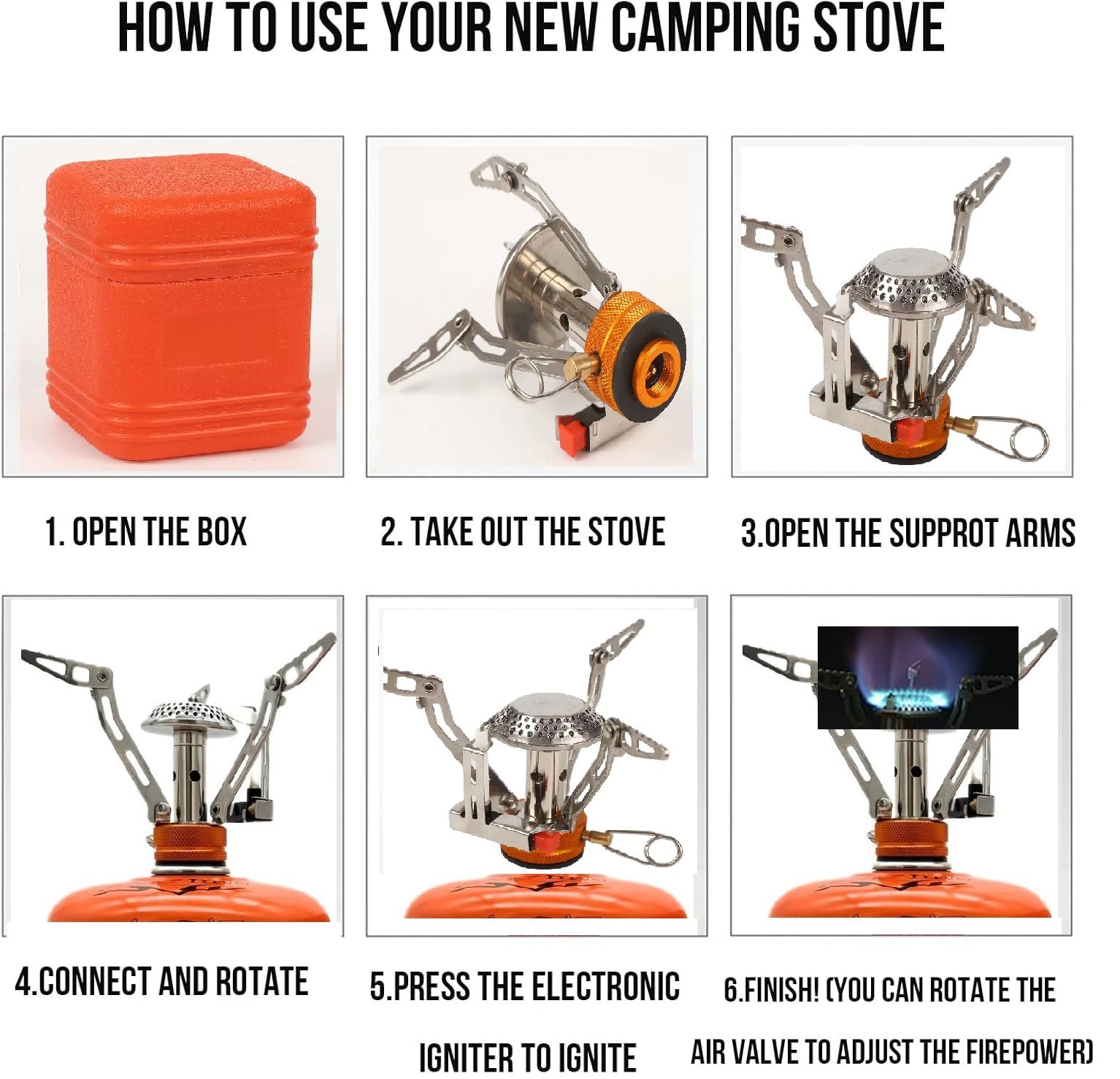 HOW TO USE YOUR NEW CAMPING STOVE

1. OPEN THE BOX

2. TAKE OUT THE STOVE

3.OPEN THE SUPPROT ARMS

4.CONNECT AND ROTATE

5.PRESS THE ELECTRONIC IGNITER TO IGNITE

6.FINISH! (YOU CAN ROTATE THE AIR VALVE TO ADJUST THE FIREPOWER)