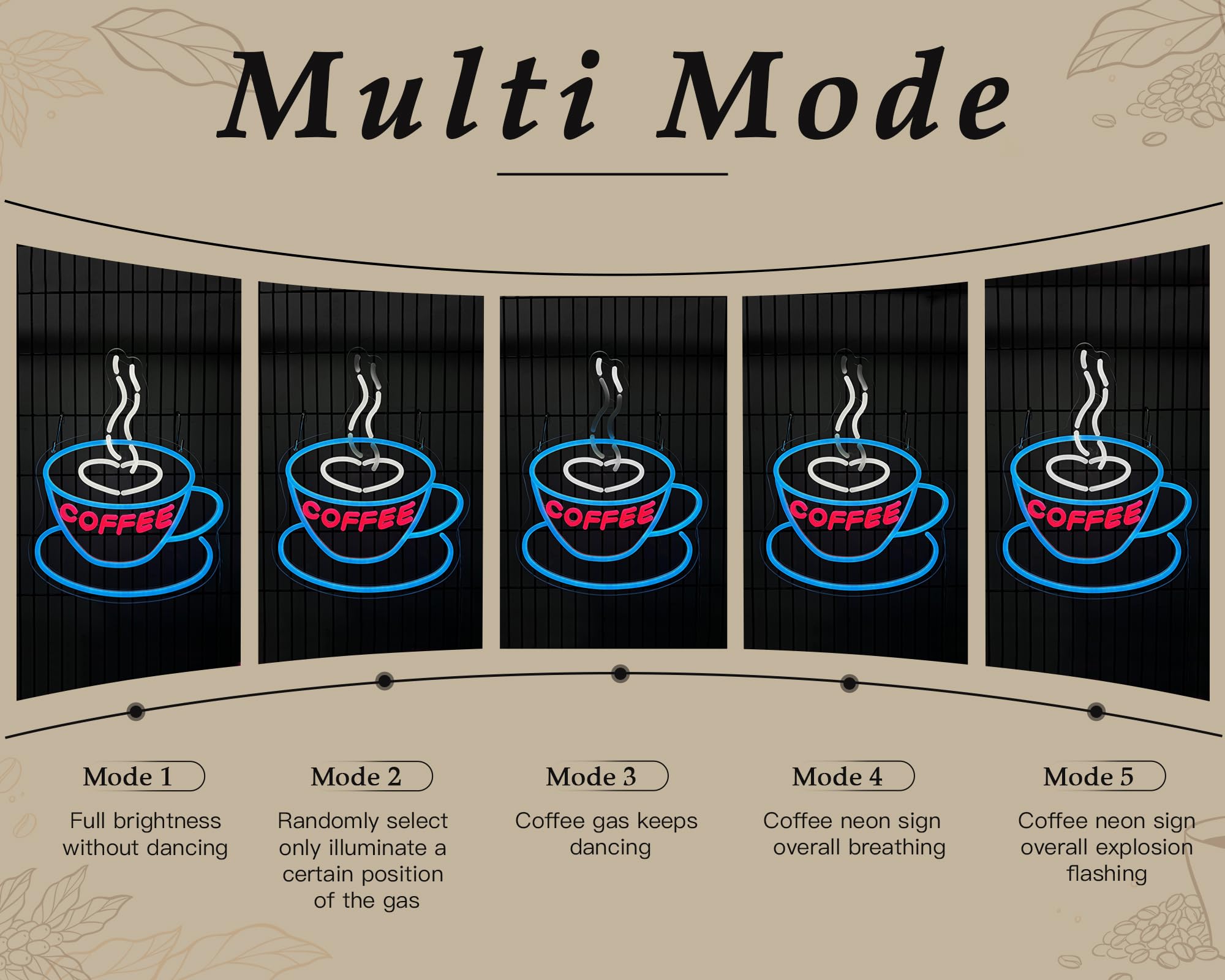 Multi Mode

COFFEE

COFFEE

COFFEE

COFFEE

COFFEE

Mode 1
Full brightness without dancing

Mode 2
Randomly select only illuminate a certain position of the gas

Mode 3
Coffee gas keeps dancing

Mode 4
Coffee neon sign overall breathing

Mode 5
Coffee neon sign overall explosion flashing