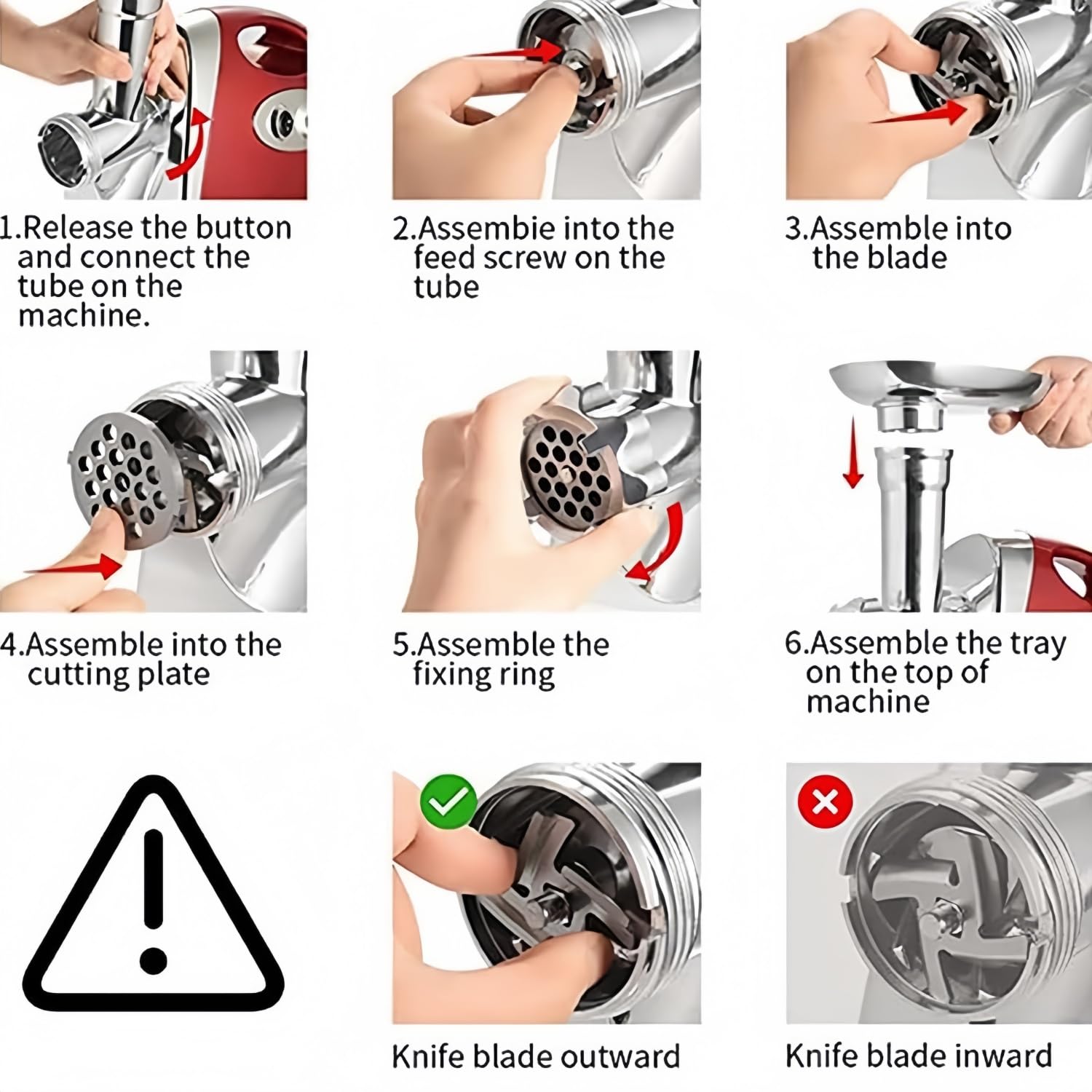 1.Release the button and connect the tube on the machine.

2.Assembie into the feed screw on the tube

3.Assemble into the blade

4.Assemble into the cutting plate

5.Assemble the fixing ring

6.Assemble the tray on the top of machine

Knife blade outward

Knife blade inward