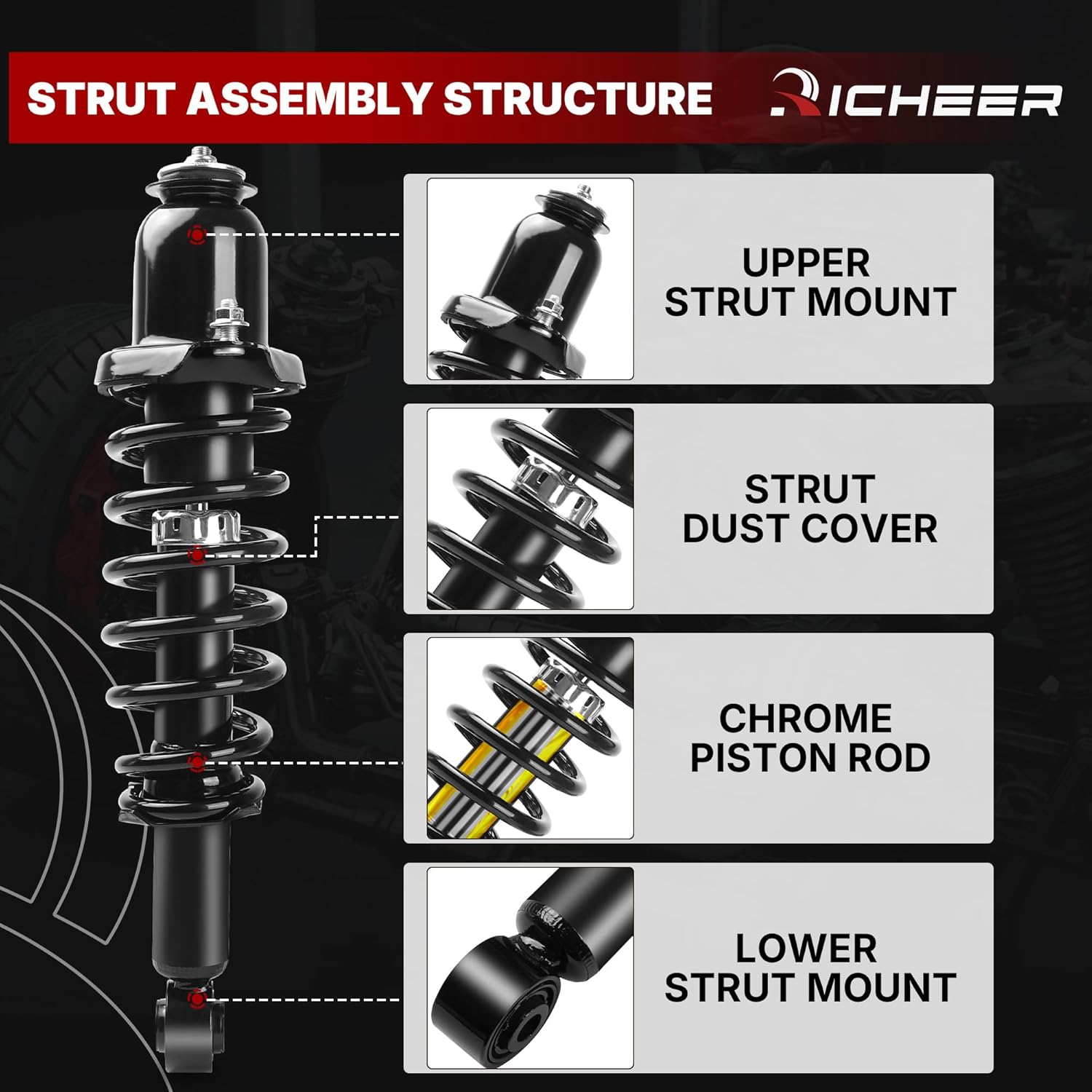 STRUT ASSEMBLY STRUCTURE

RICHEER

UPPER STRUT MOUNT

STRUT DUST COVER

CHROME PISTON ROD

LOWER STRUT MOUNT