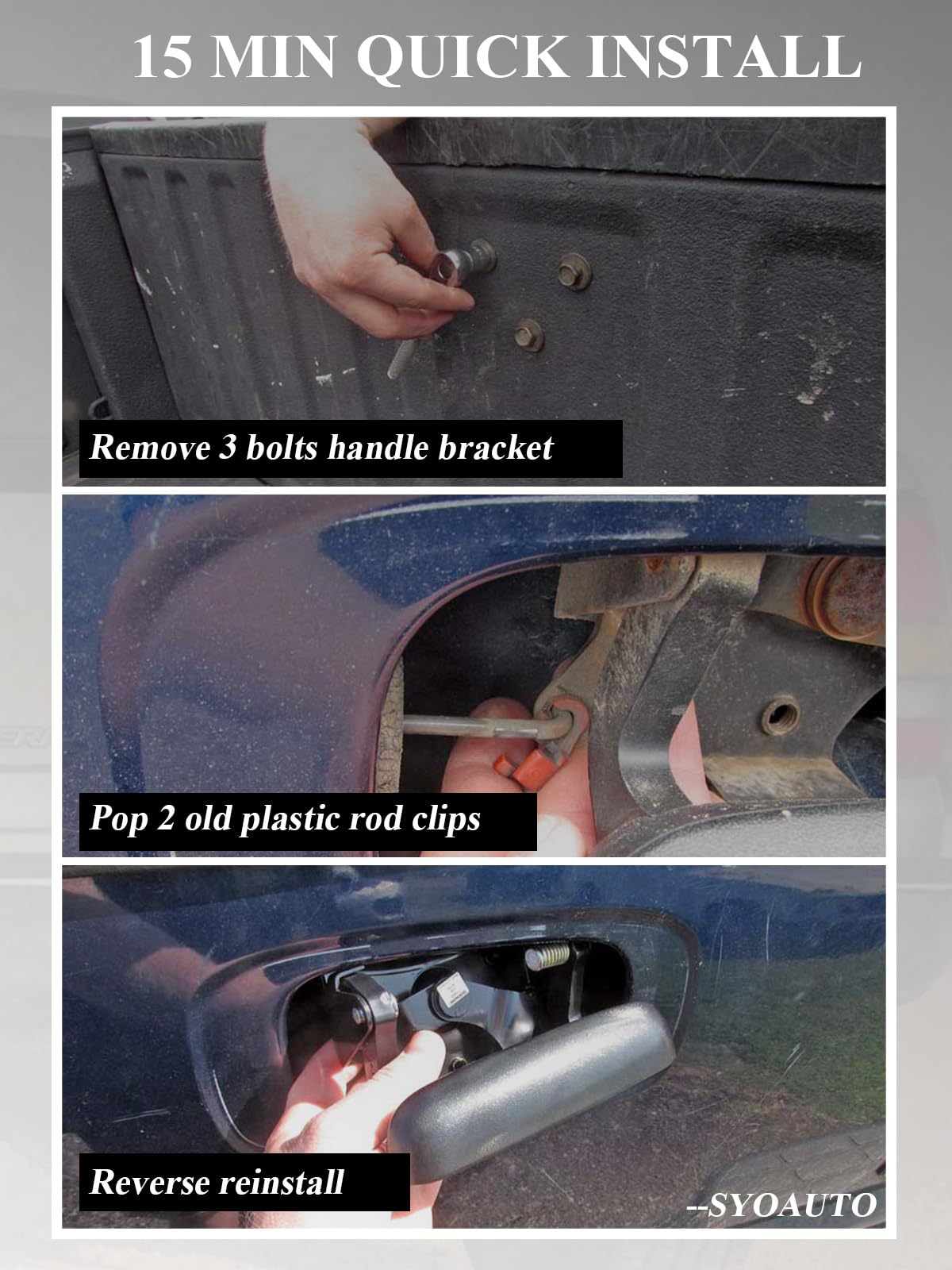 15 MIN QUICK INSTALL

Remove 3 bolts handle bracket

Pop 2 old plastic rod clips

Reverse reinstall

--SYOAUTO