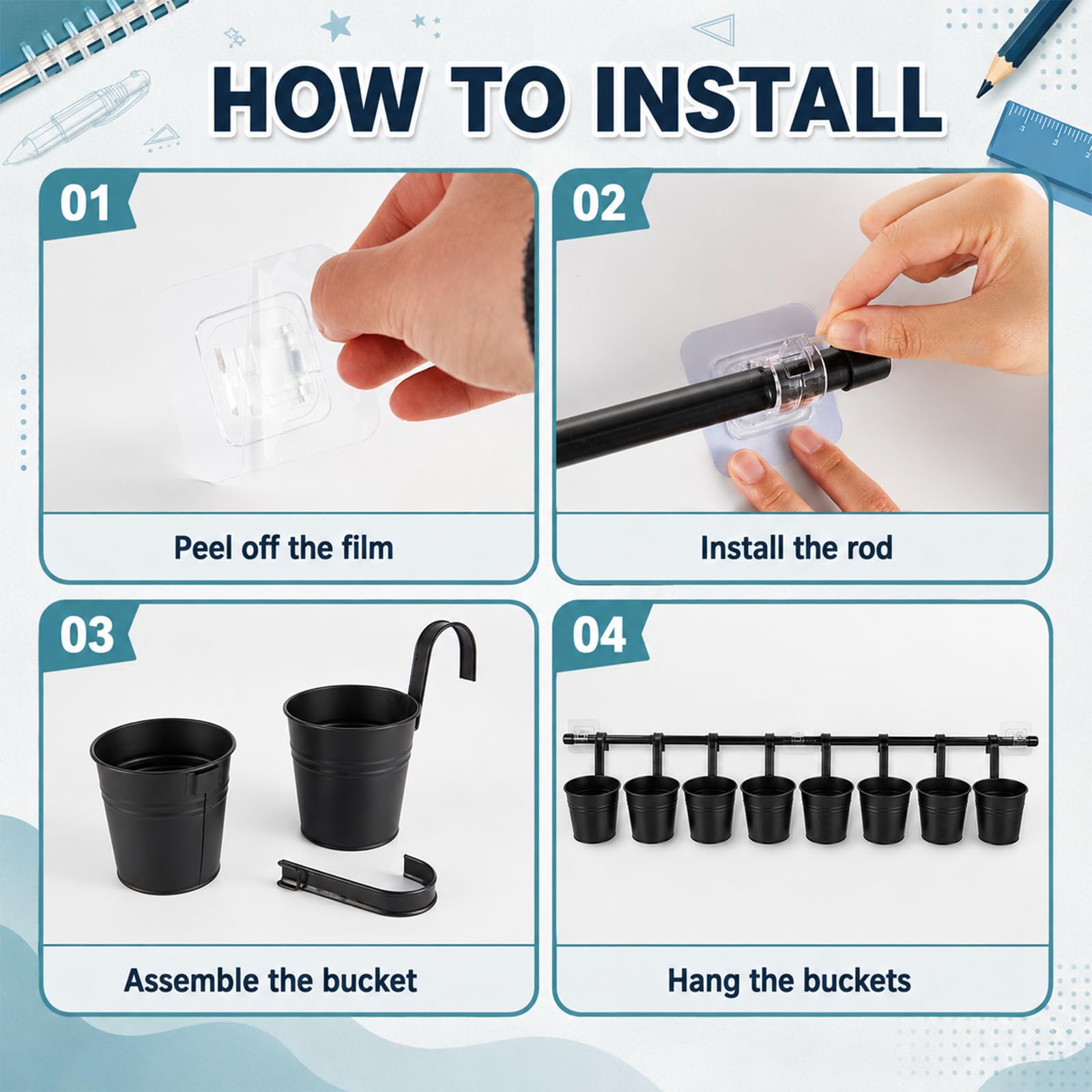 HOW TO INSTALL

01

Peel off the film

02

Install the rod

03

Assemble the bucket

04

Hang the buckets