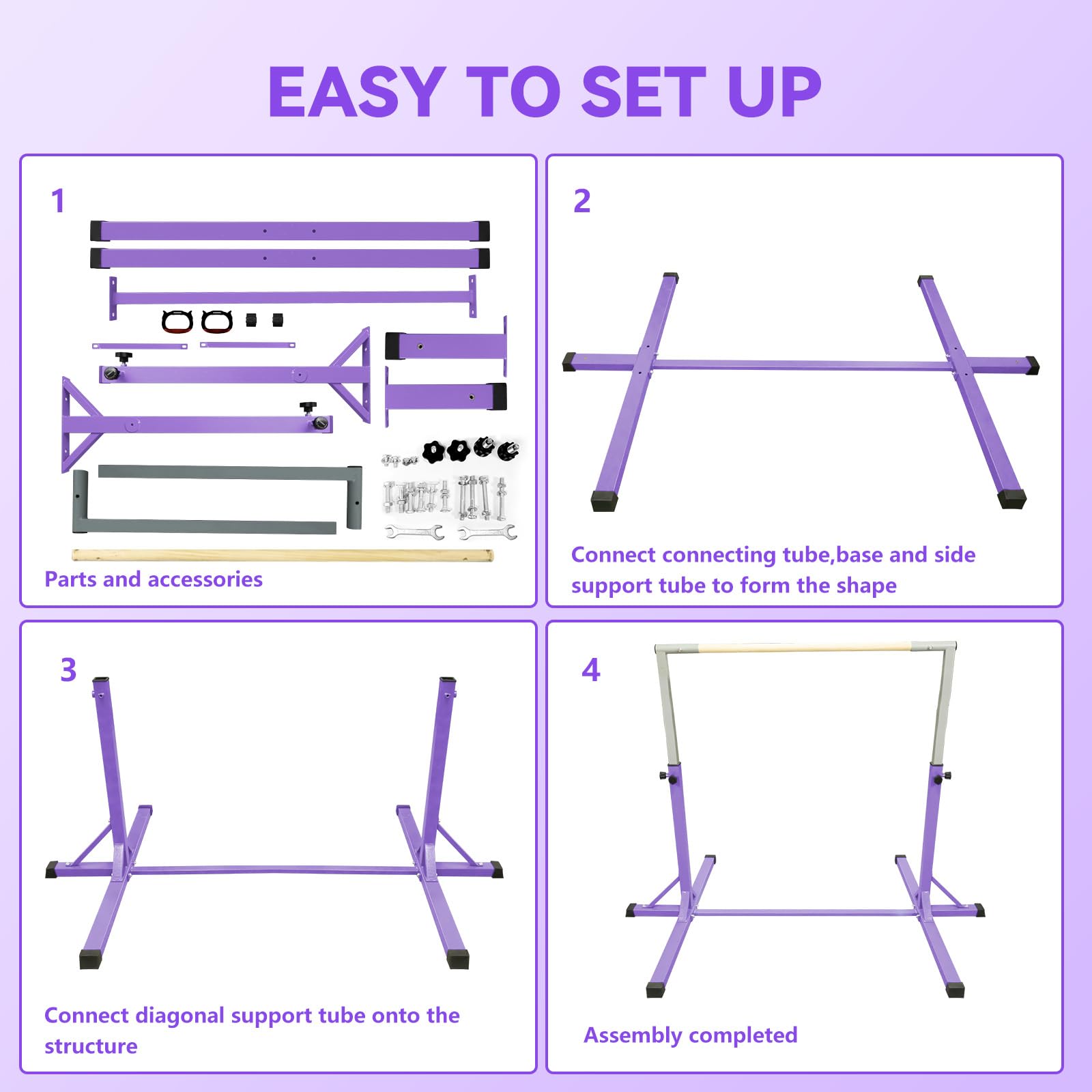 EASY TO SET UP

1

Parts and accessories

2

Connect connecting tube,base and side support tube to form the shape

3

Connect diagonal support tube onto the structure

4

Assembly completed