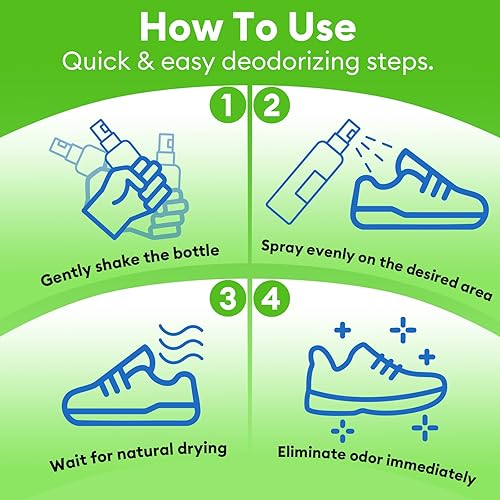 How To Use
Quick & easy deodorizing steps.

1

Gently shake the bottle

2

Spray evenly on the desired area

3

Wait for natural drying

4

Eliminate odor immediately