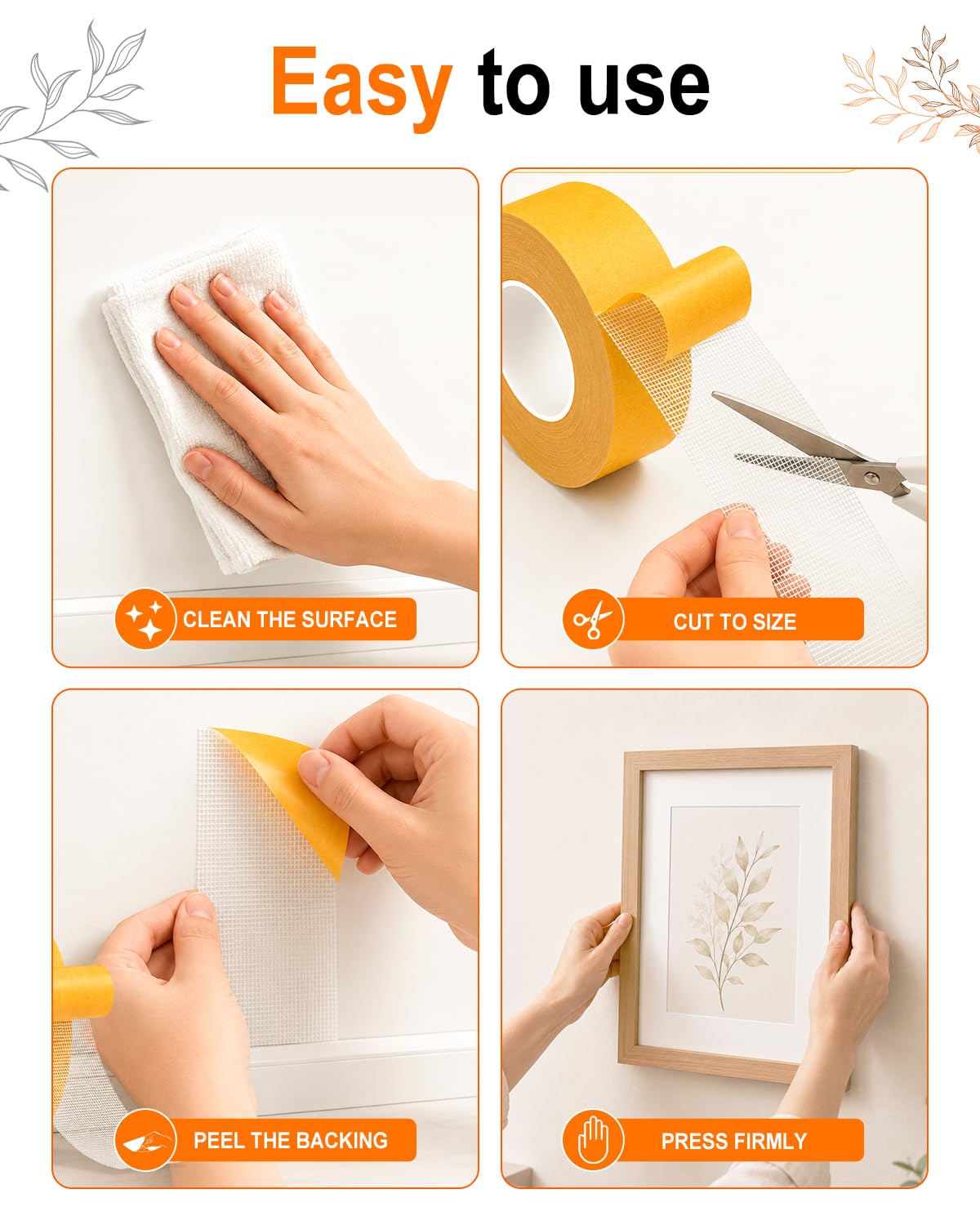 Easy to use

CLEAN THE SURFACE

CUT TO SIZE

PEEL THE BACKING

PRESS FIRMLY