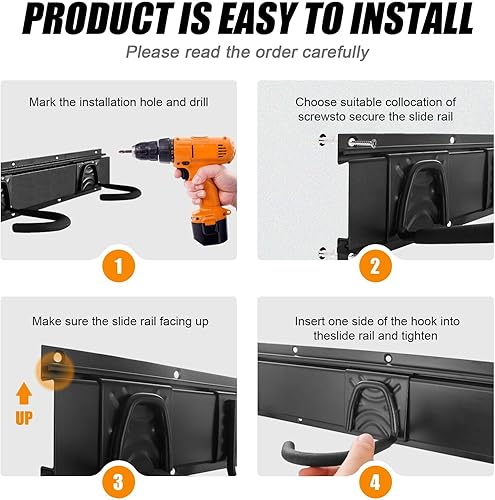 PRODUCT IS EASY TO INSTALL

Please read the order carefully

Mark the installation hole and drill

1

Choose suitable collocation of screwsto secure the slide rail

2

Make sure the slide rail facing up

UP

3

Insert one side of the hook into theslide rail and tighten

4