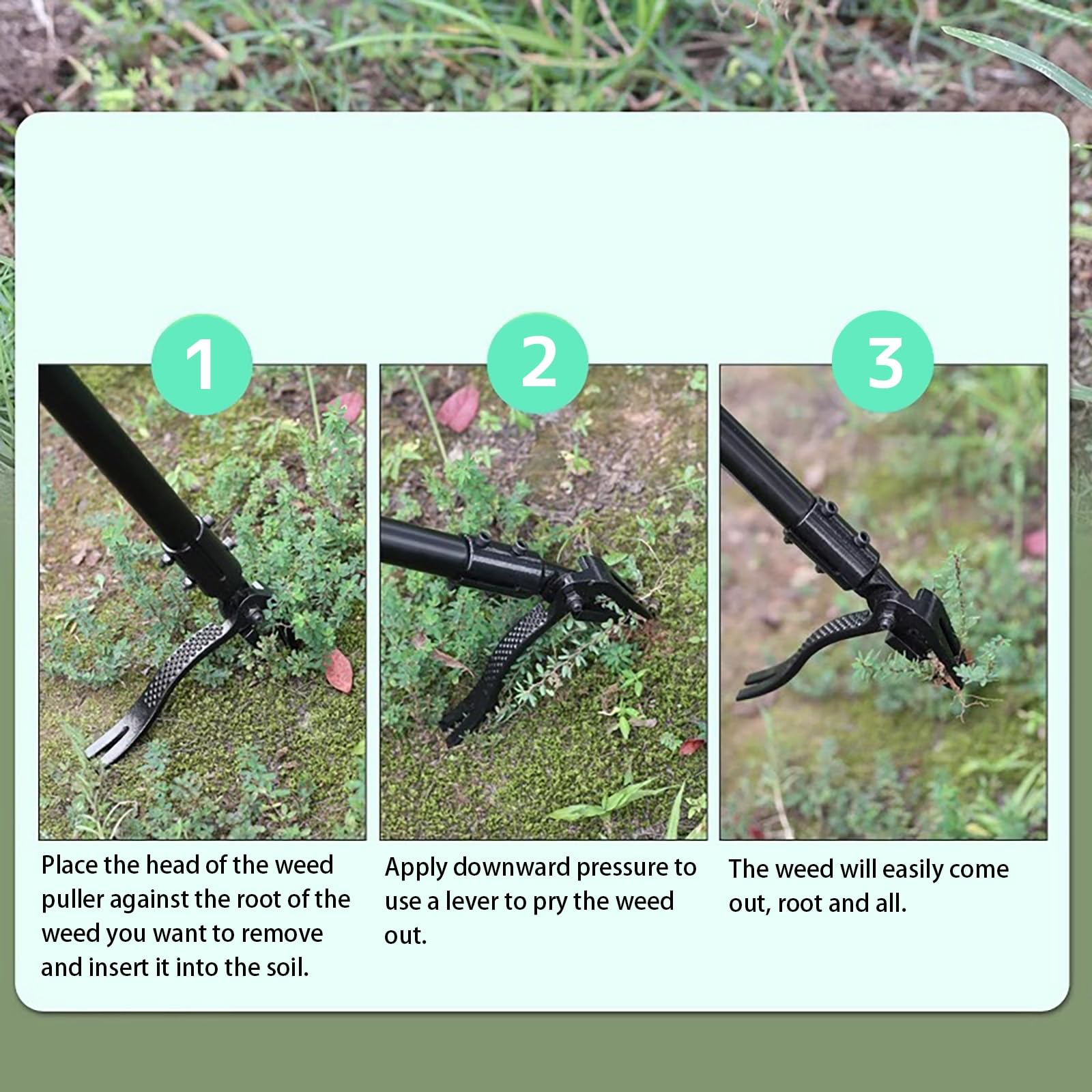 1

Place the head of the weed puller against the root of the weed you want to remove and insert it into the soil.

2

Apply downward pressure to use a lever to pry the weed out.

3

The weed will easily come out, root and all.