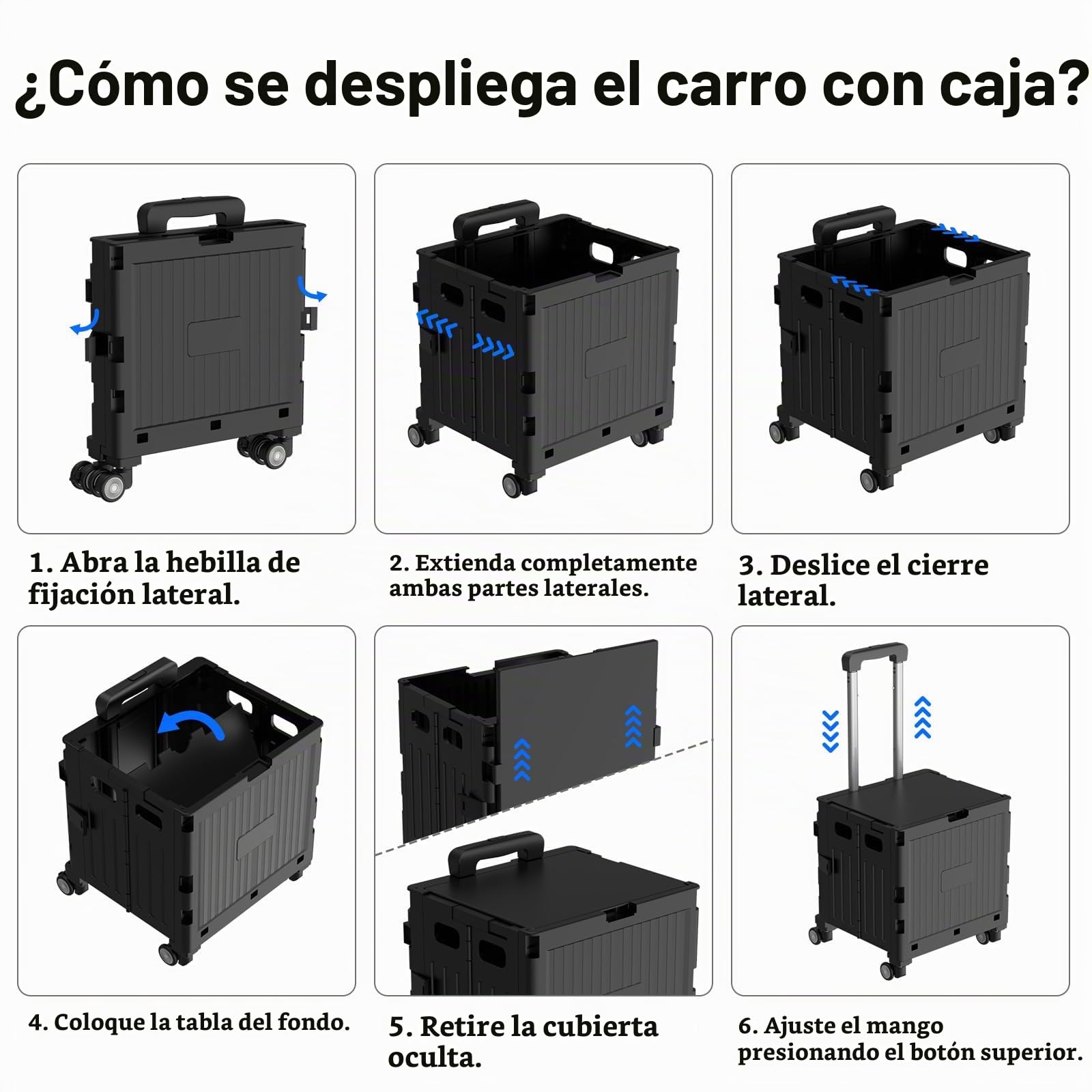 ¿Cómo se despliega el carro con caja?

1. Abra la hebilla de fijación lateral.

2. Extienda completamente ambas partes laterales.

3. Deslice el cierre lateral.

4. Coloque la tabla del fondo.

5. Retire la cubierta oculta.

6. Ajuste el mango presionando el botón superior.