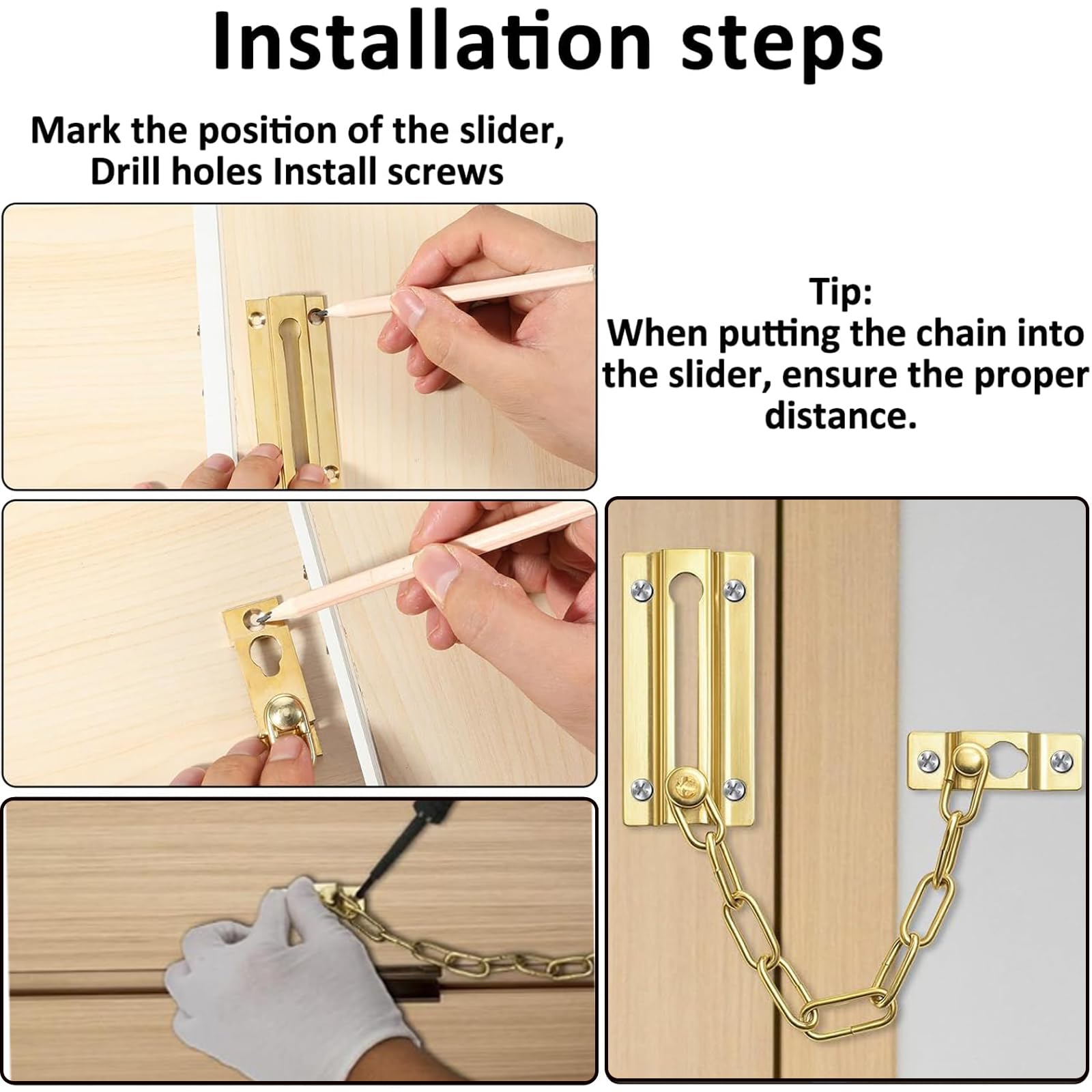 Installation steps

Mark the position of the slider, Drill holes Install screws

Tip:
When putting the chain into the slider, ensure the proper distance.