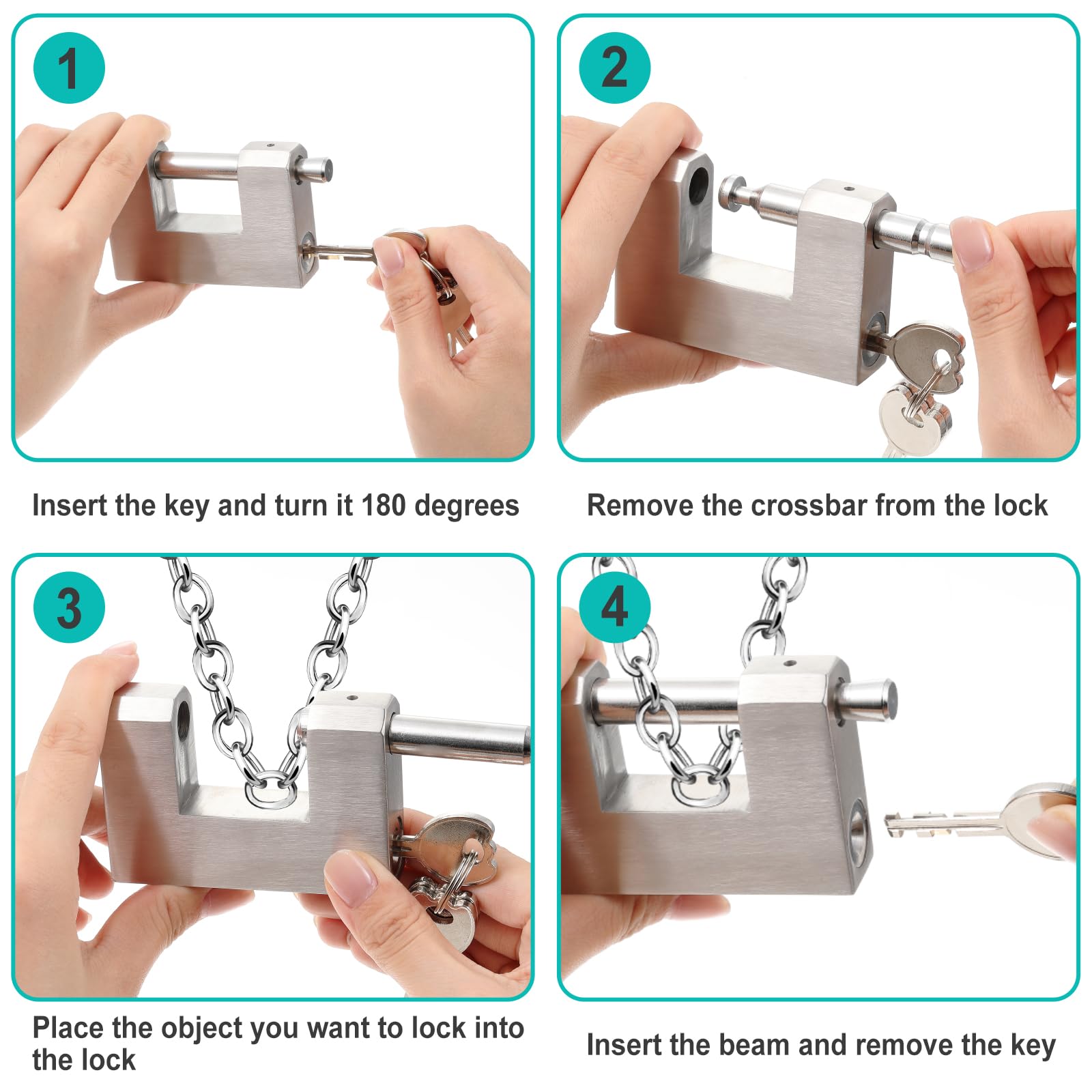 1

Insert the key and turn it 180 degrees

2

Remove the crossbar from the lock

3

Place the object you want to lock into the lock

4

Insert the beam and remove the key