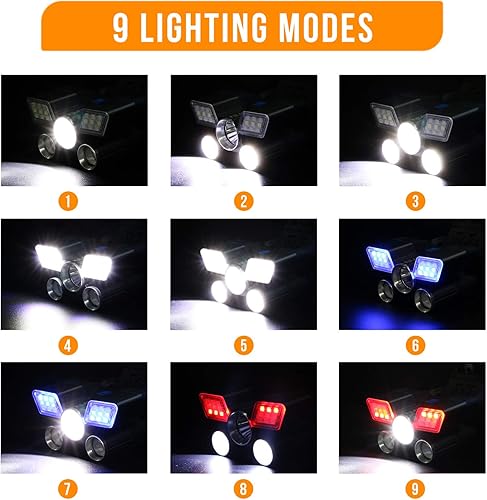 9 LIGHTING MODES

1

2

3

4

5

6

7

8

9