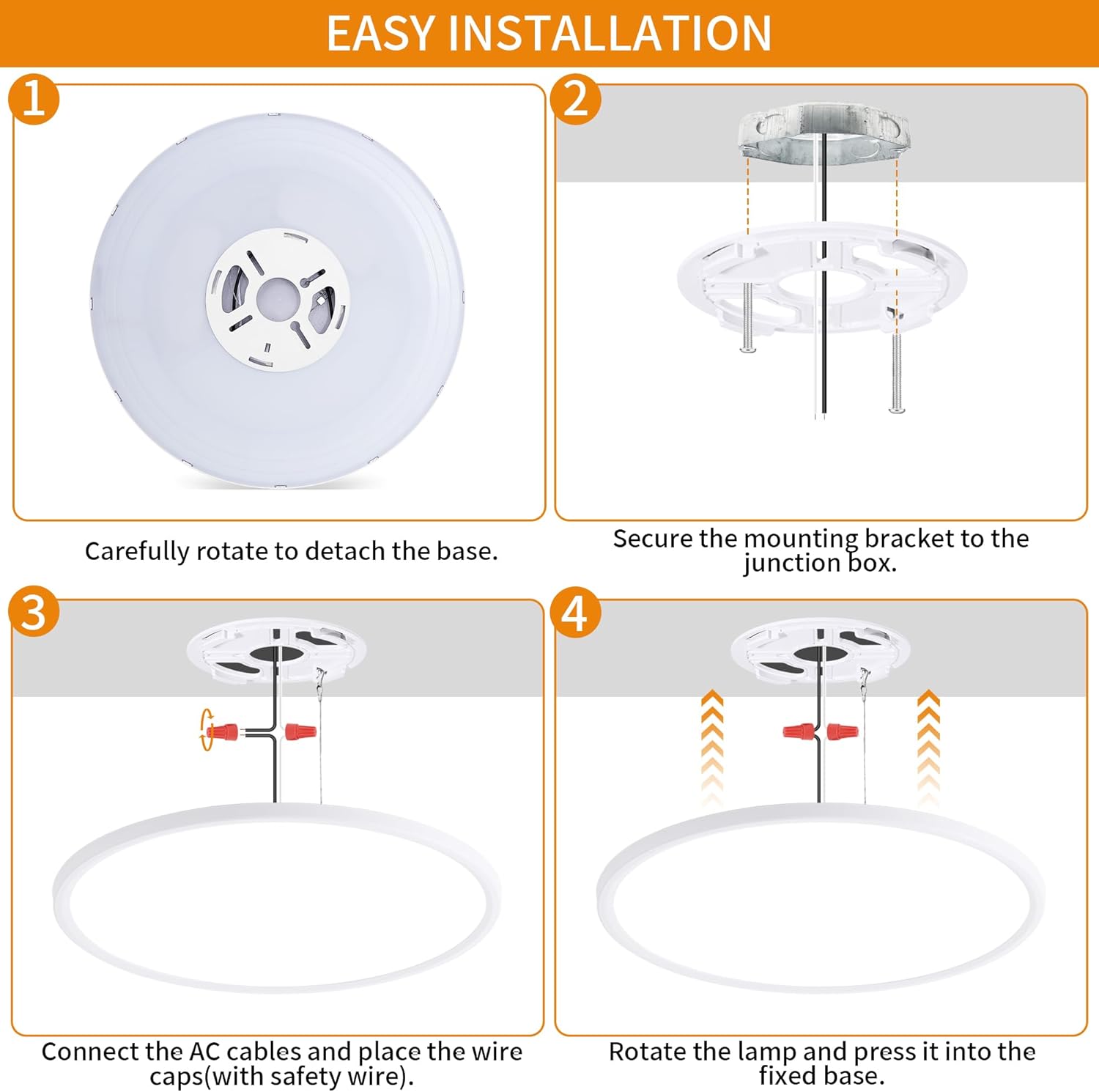 EASY INSTALLATION

1

Carefully rotate to detach the base.

2

Secure the mounting bracket to the junction box.

3

Connect the AC cables and place the wire caps(with safety wire).

4

Rotate the lamp and press it into the fixed base.