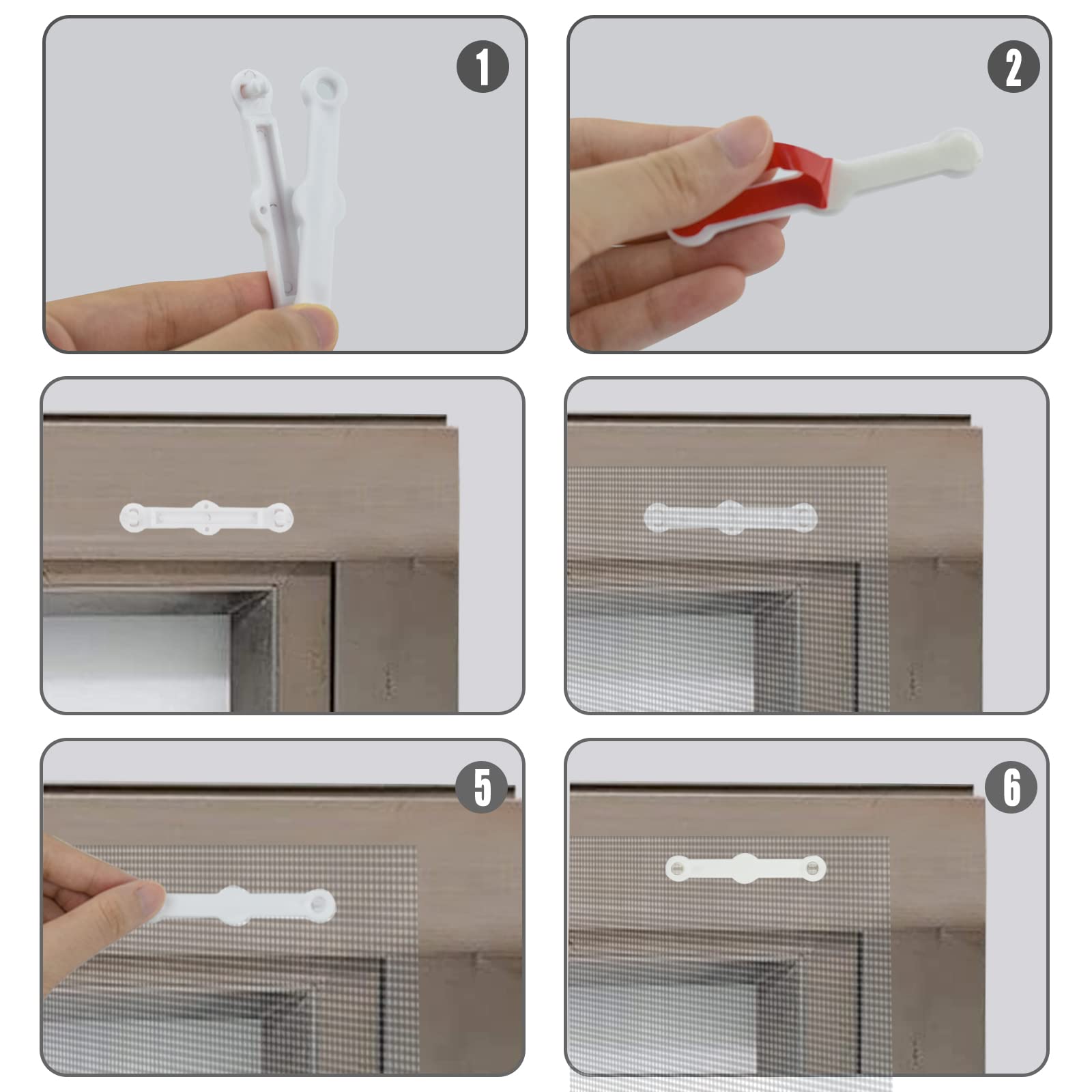 1

2

5

6